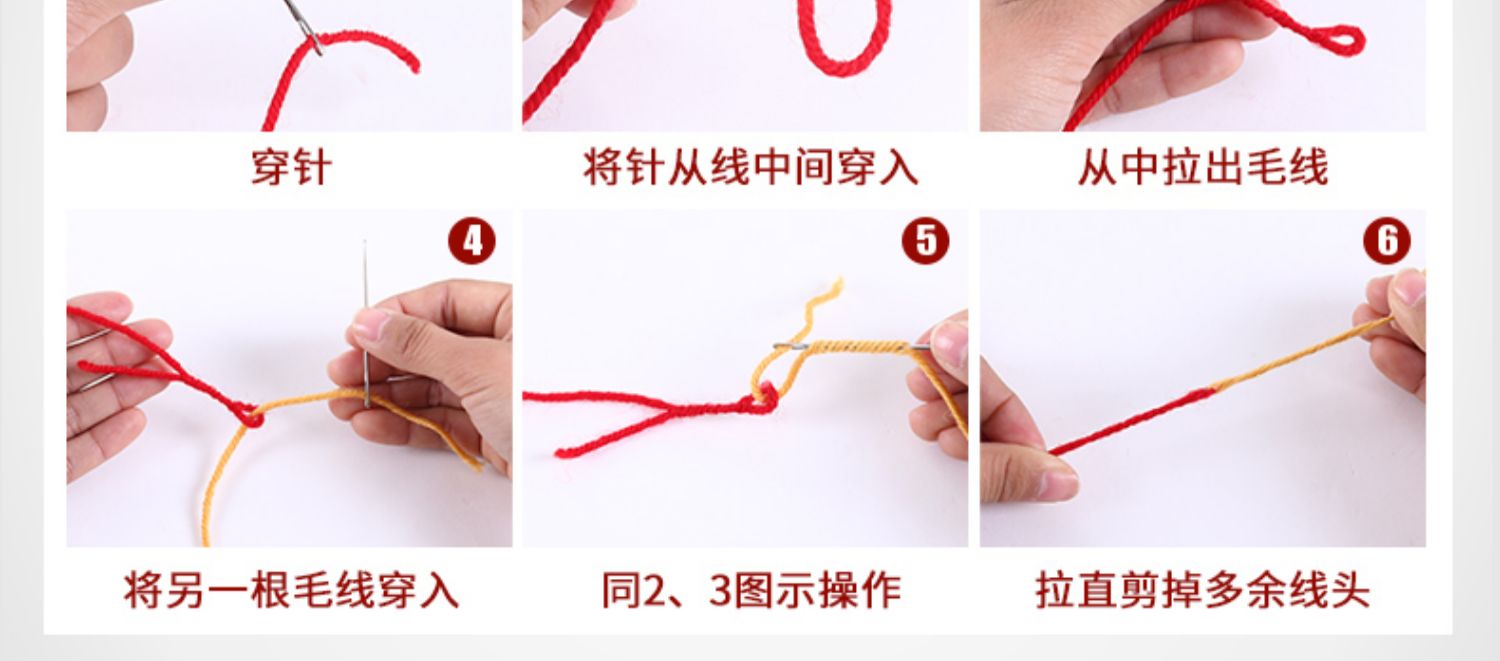 穿针

将针从线中间穿入

从中拉出毛线

4

将另一根毛线穿入

5

同2、3图示操作

6

拉直剪掉多余线头