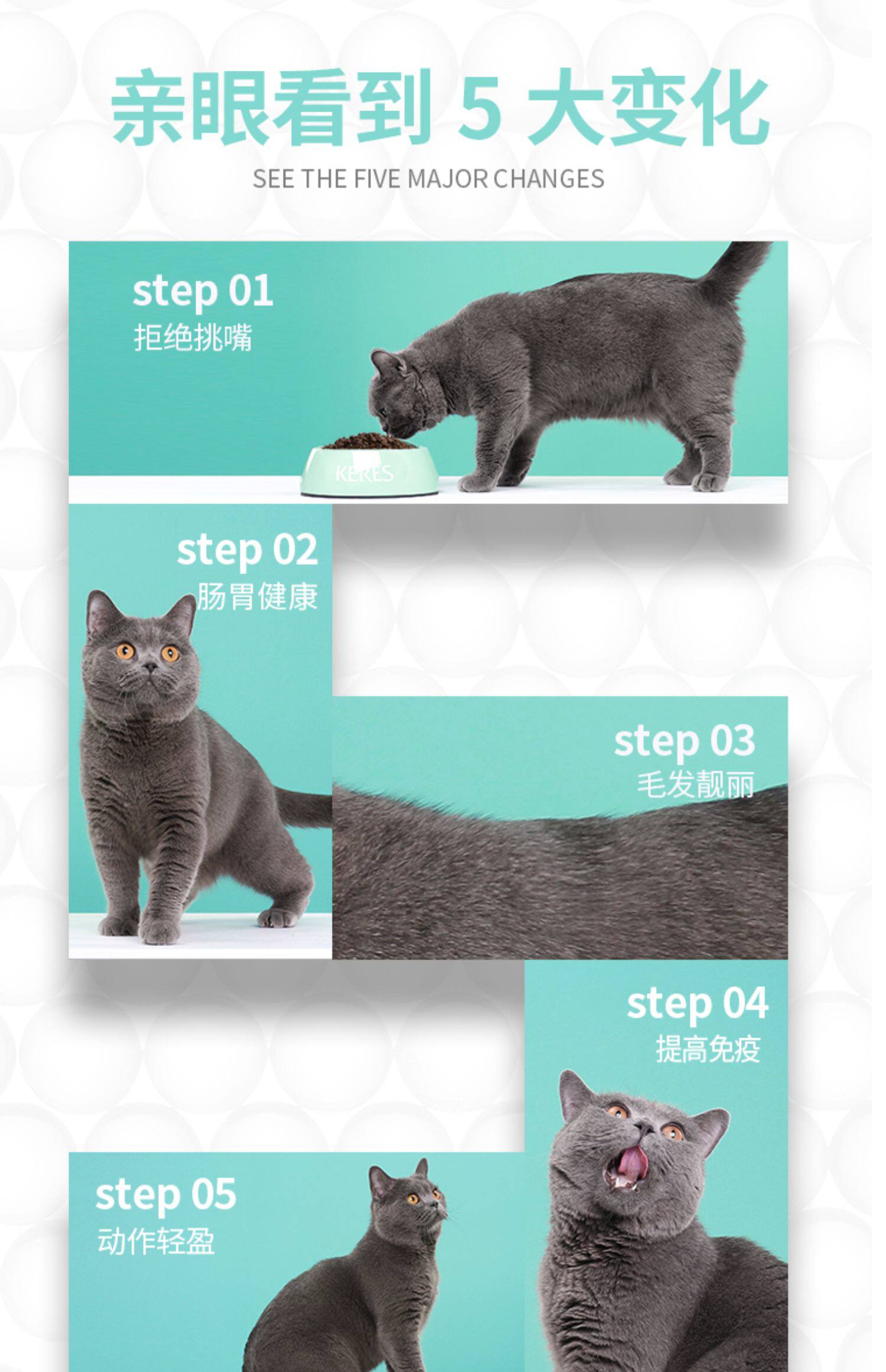 亲眼看到 5 大变化

SEE THE FIVE MAJOR CHANGES

step 01
拒绝挑嘴

KERES

step 02
肠胃健康

step 03
毛发靓丽

step 04
提高免疫

step 05
动作轻盈