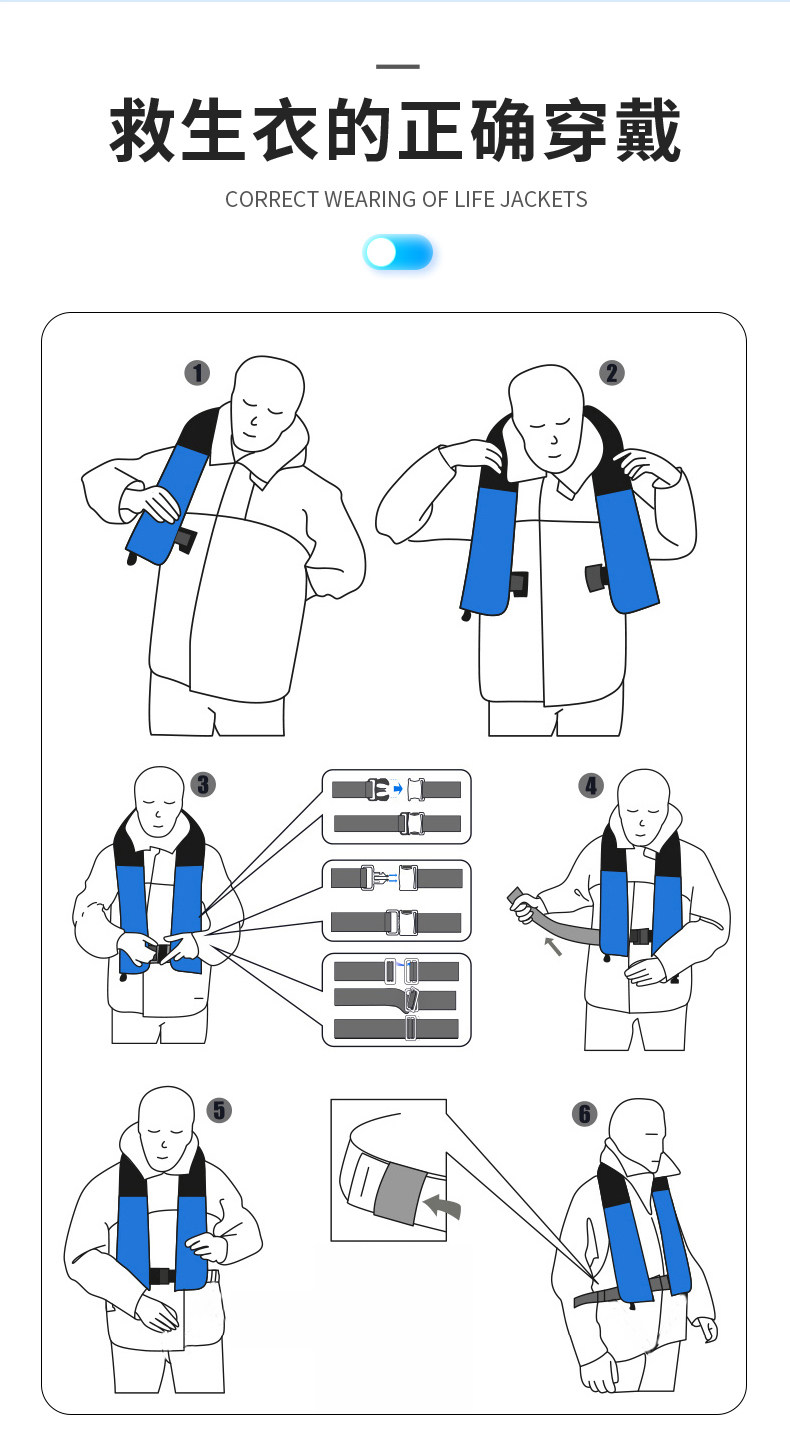 救生衣的正确穿戴

CORRECT WEARING OF LIFE JACKETS

1

2

3

4

5

6