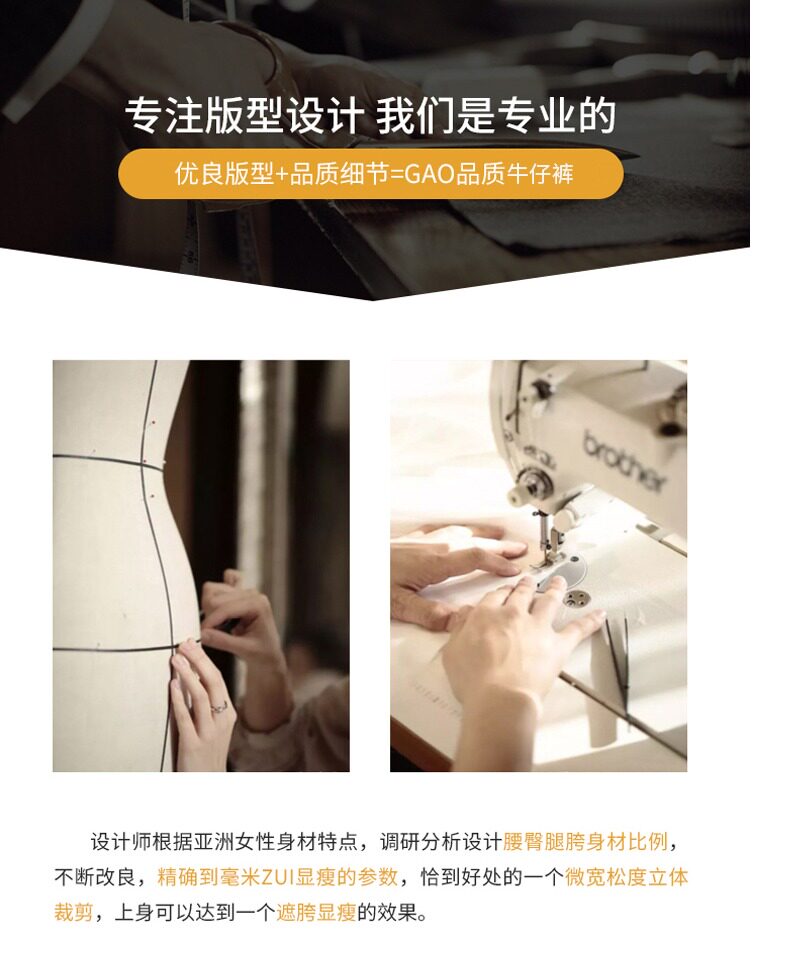 专注版型设计 我们是专业的

优良版型+品质细节=GAO品质牛仔裤

brother

设计师根据亚洲女性身材特点，调研分析设计腰臀腿胯身材比例，不断改良，精确到毫米ZUI显瘦的参数，恰到好处的一个微宽松度立体裁剪，上身可以达到一个遮胯显瘦的效果。