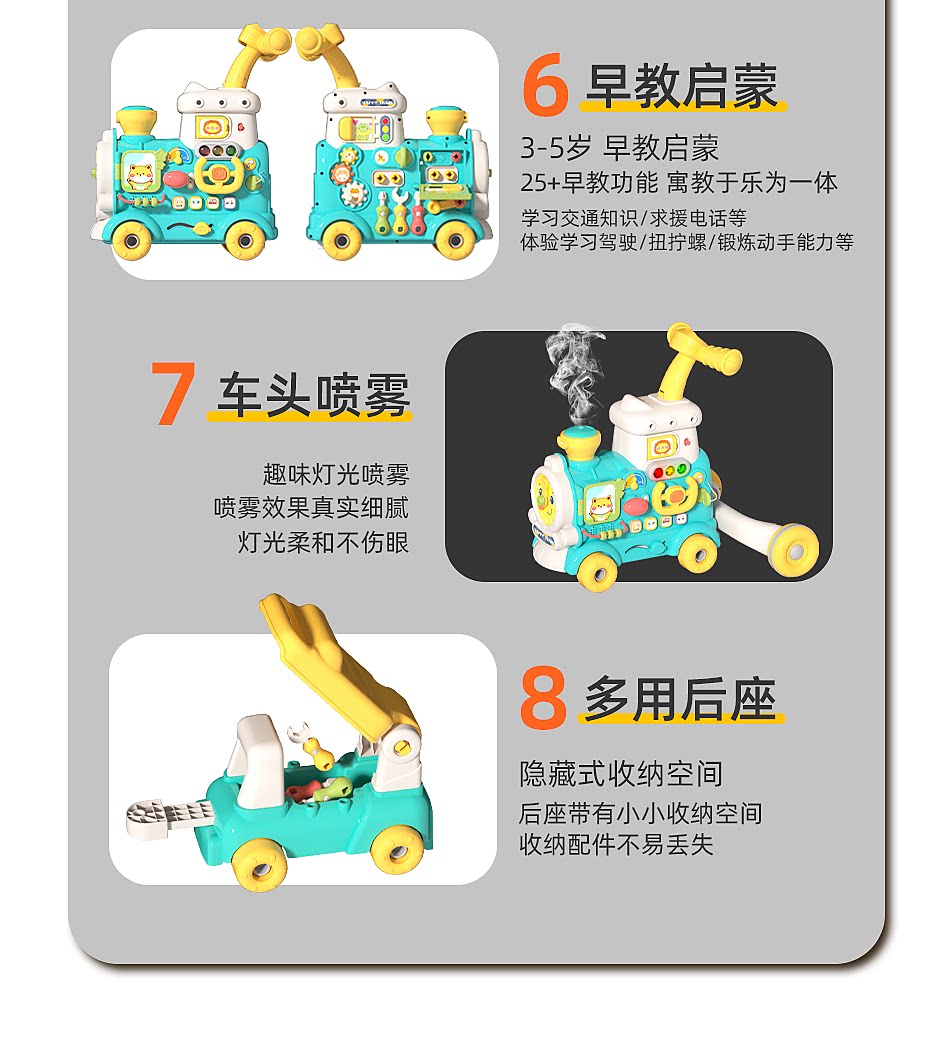 6 早教启蒙

3-5岁 早教启蒙
25+早教功能 寓教于乐为一体
学习交通知识/求援电话等
体验学习驾驶/扭拧螺/锻炼动手能力等

7 车头喷雾

趣味灯光喷雾
喷雾效果真实细腻
灯光柔和不伤眼

8 多用后座

隐藏式收纳空间
后座带有小小收纳空间
收纳配件不易丢失