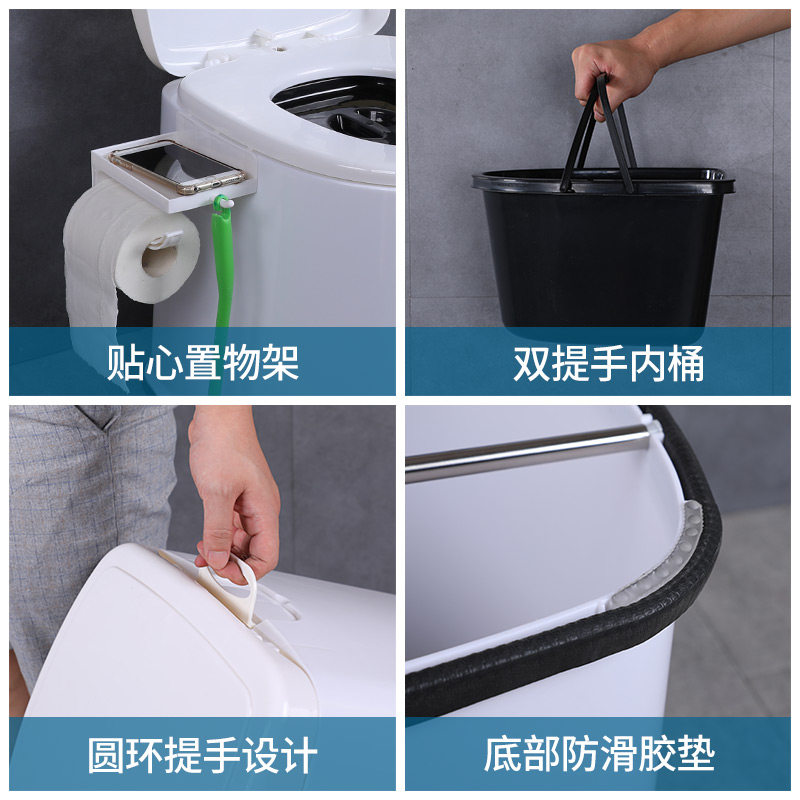 贴心置物架

双提手内桶

圆环提手设计

底部防滑胶垫