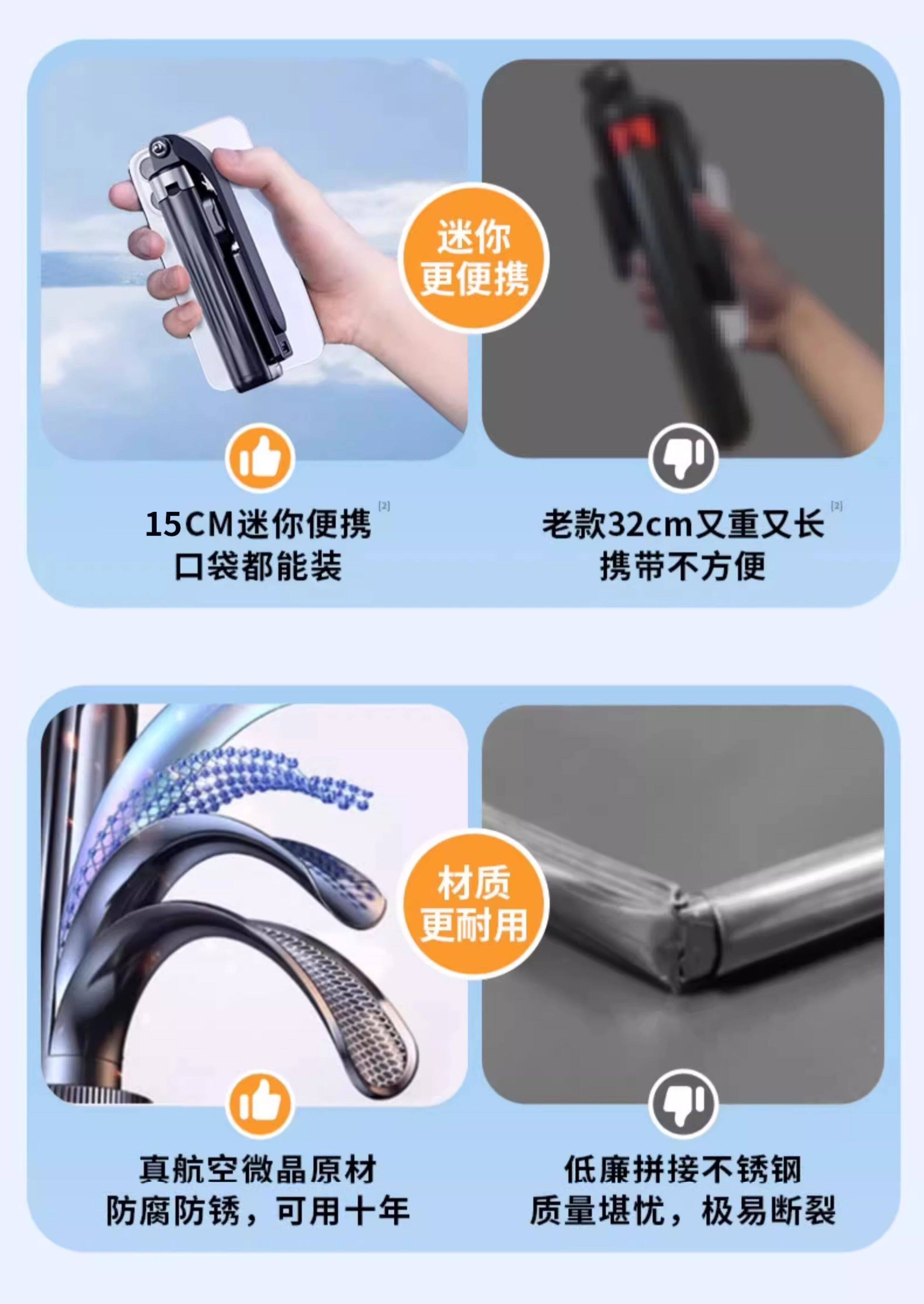 迷你
更便携

15CM迷你便携 [2]
口袋都能装

老款32cm又重又长 [2]
携带不方便

材质
更耐用

真航空微晶原材
防腐防锈，可用十年

低廉拼接不锈钢
质量堪忧，极易断裂