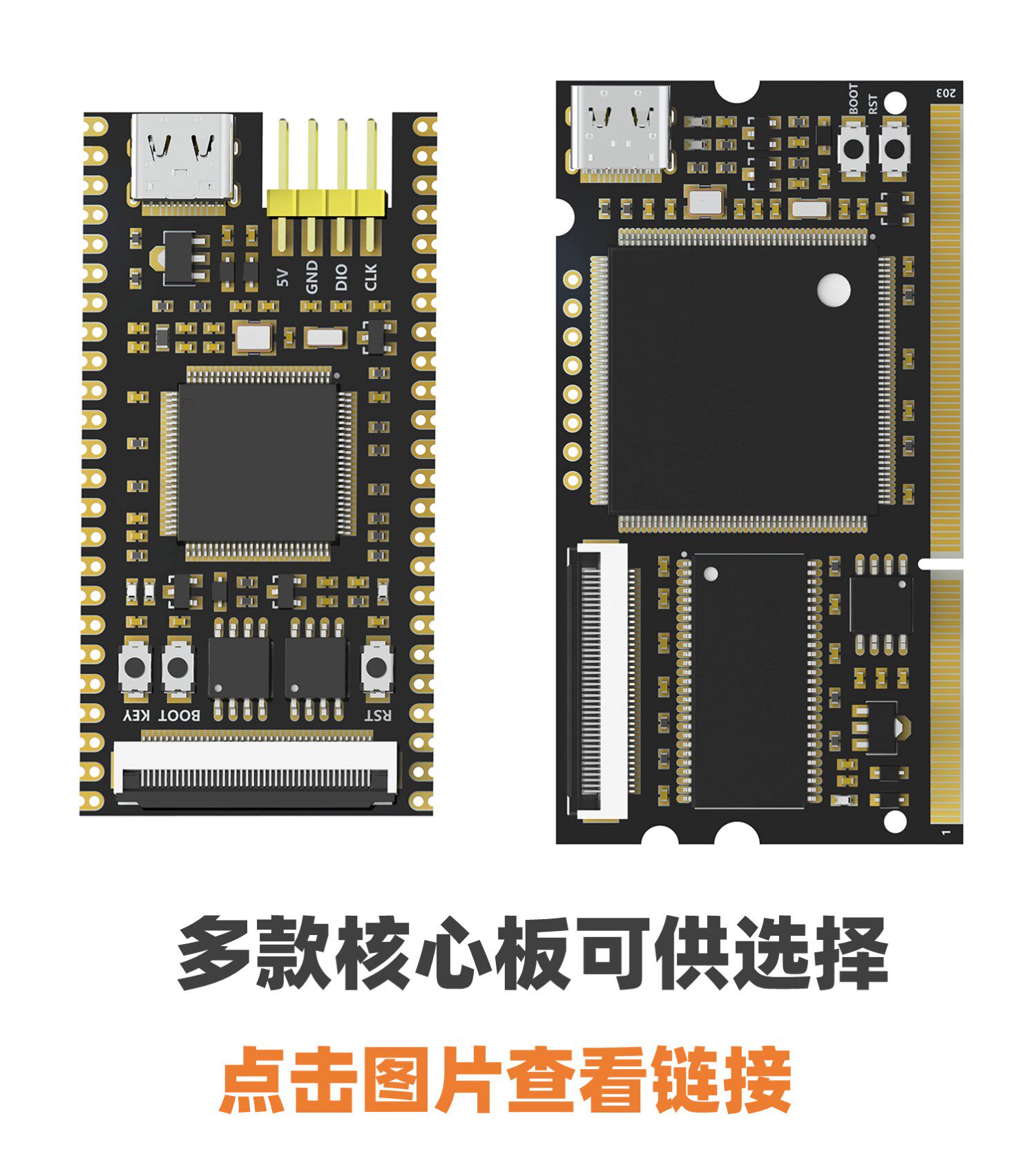 5V GND DIO CLK

KEY BOOT RST

BOOT RST

203

1

多款核心板可供选择

点击图片查看链接