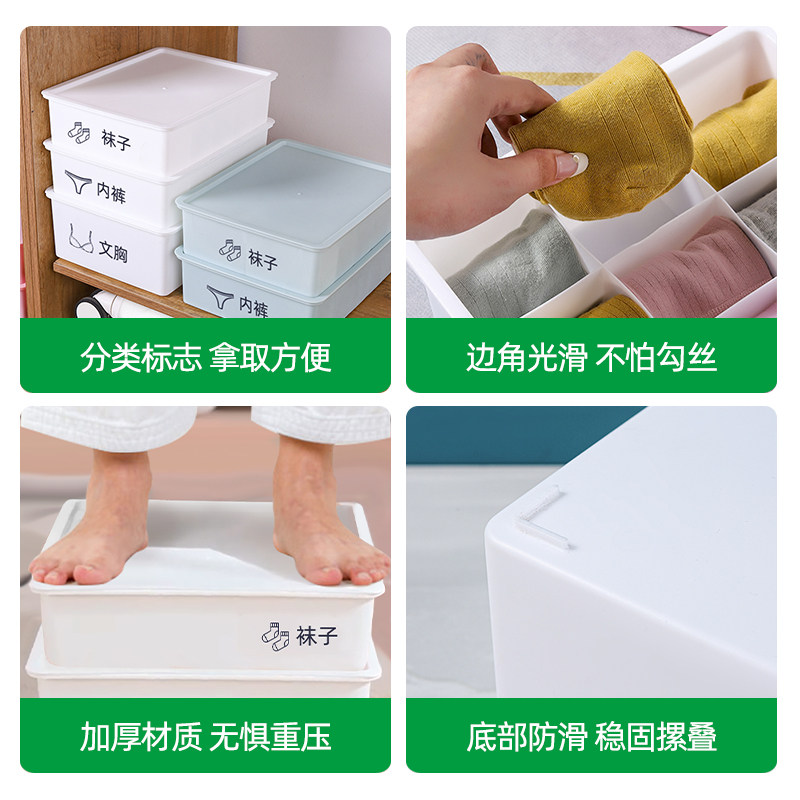 袜子
内裤
文胸
袜子
内裤
分类标志 拿取方便

边角光滑 不怕勾丝

袜子
加厚材质 无惧重压

底部防滑 稳固摞叠