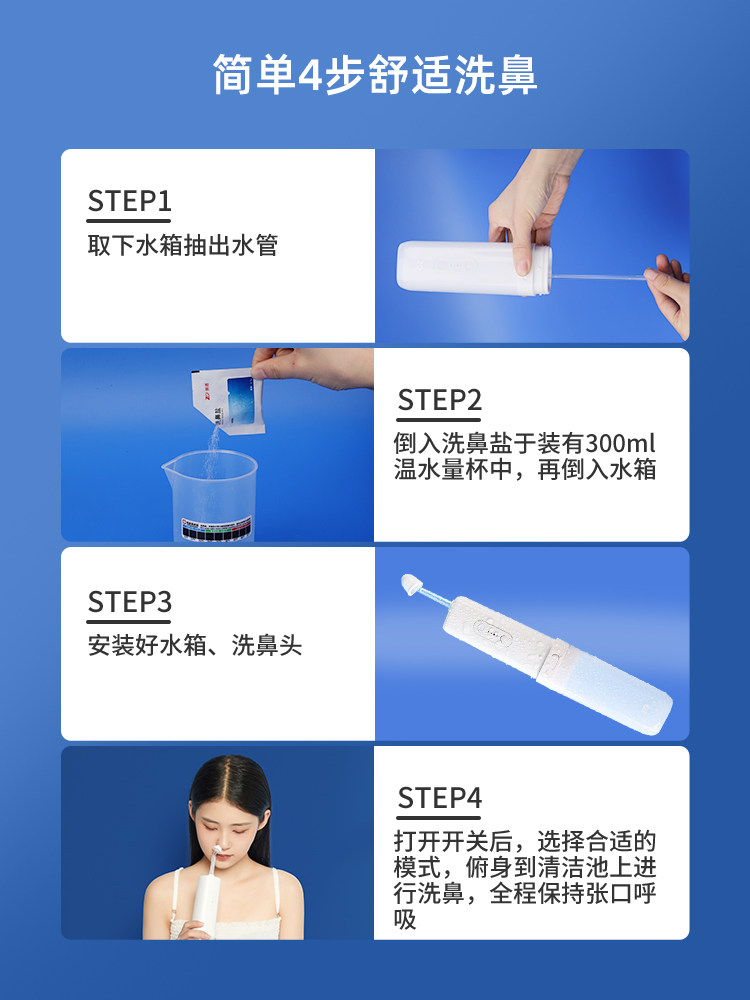 简单4步舒适洗鼻

STEP1
取下水箱抽出水管

STEP2
倒入洗鼻盐于装有300ml温水量杯中，再倒入水箱

STEP3
安装好水箱、洗鼻头

STEP4
打开开关后，选择合适的模式，俯身到清洁池上进行洗鼻，全程保持张口呼吸