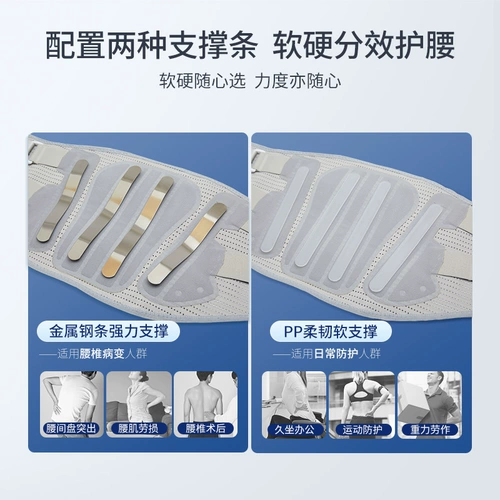 配置两种支撑条 软硬分效护腰

软硬随心选 力度亦随心

金属钢条强力支撑

——适用腰椎病变人群

腰间盘突出

腰肌劳损

腰椎术后

PP柔韧软支撑

——适用日常防护人群

久坐办公

运动防护

重力劳作