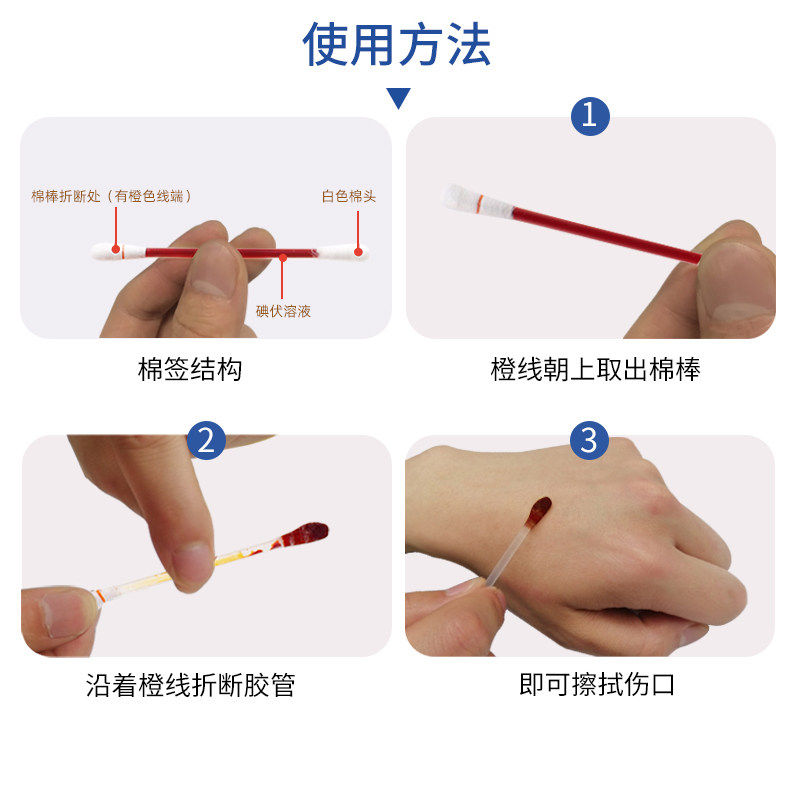 使用方法

棉棒折断处（有橙色线端）

白色棉头

碘伏溶液

棉签结构

1

橙线朝上取出棉棒

2

沿着橙线折断胶管

3

即可擦拭伤口