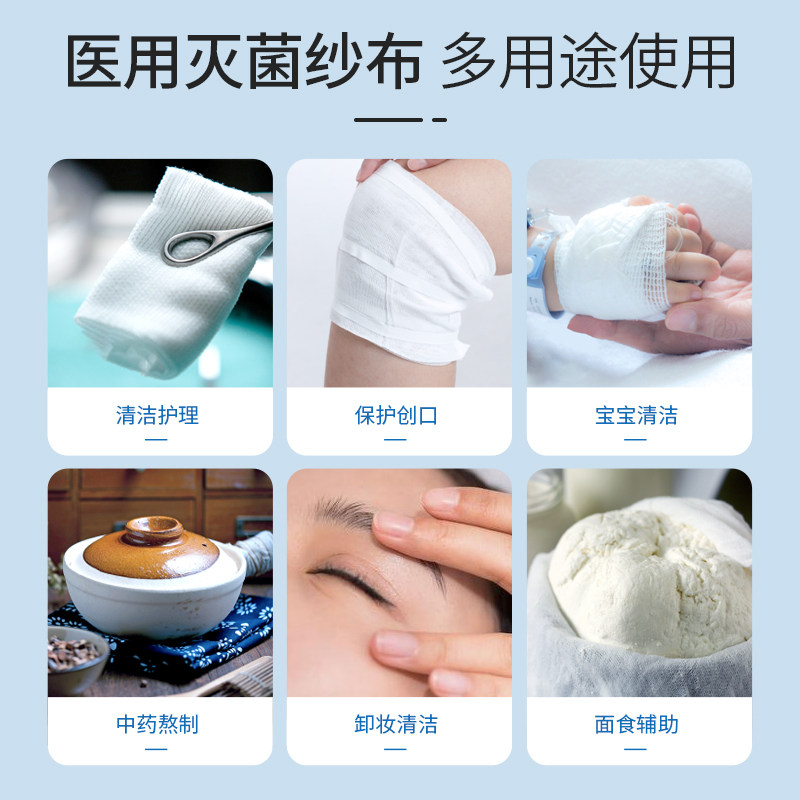 医用灭菌纱布 多用途使用

清洁护理

保护创口

宝宝清洁

中药熬制

卸妆清洁

面食辅助