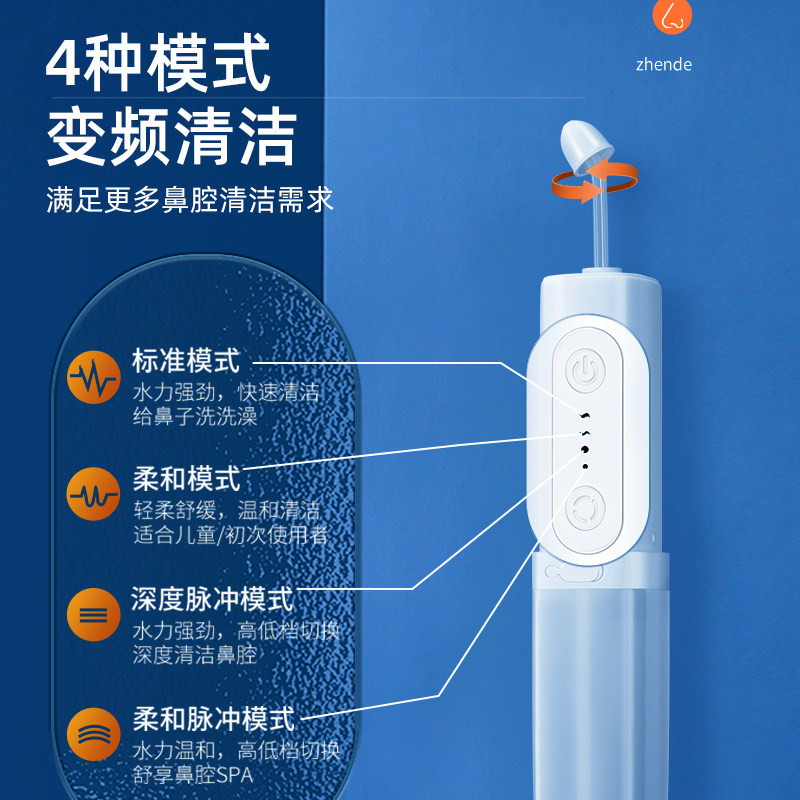 4种模式
变频清洁
满足更多鼻腔清洁需求

zhende

标准模式
水力强劲，快速清洁
给鼻子洗洗澡

柔和模式
轻柔舒缓，温和清洁
适合儿童/初次使用者

深度脉冲模式
水力强劲，高低档切换
深度清洁鼻腔

柔和脉冲模式
水力温和，高低档切换
舒享鼻腔SPA