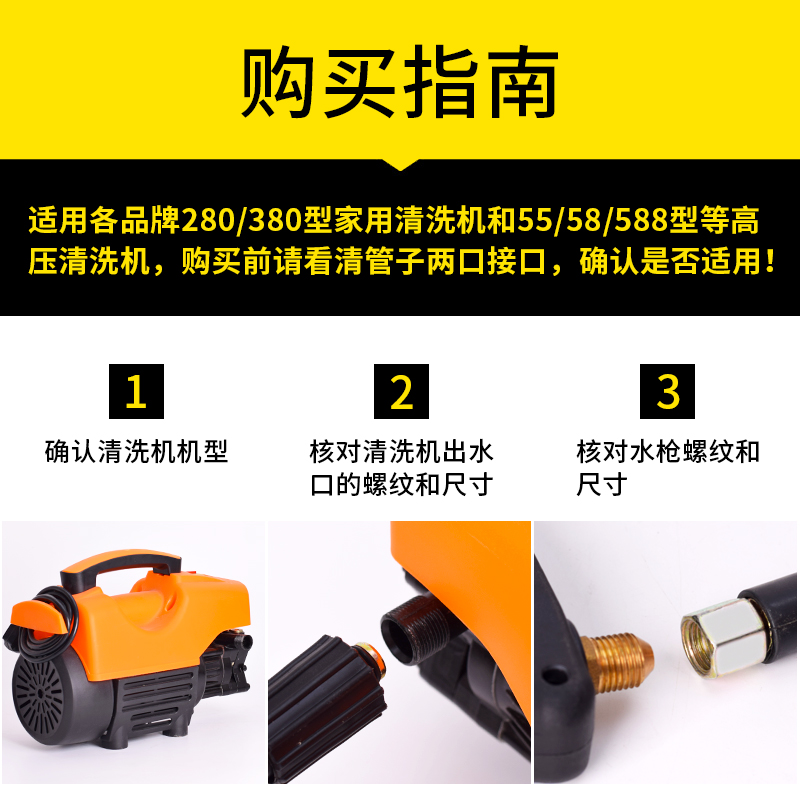 购买指南

适用各品牌280/380型家用清洗机和55/58/588型等高压清洗机，购买前请看清管子两口接口，确认是否适用！

1

确认清洗机机型

2

核对清洗机出水口的螺纹和尺寸

3

核对水枪螺纹和尺寸