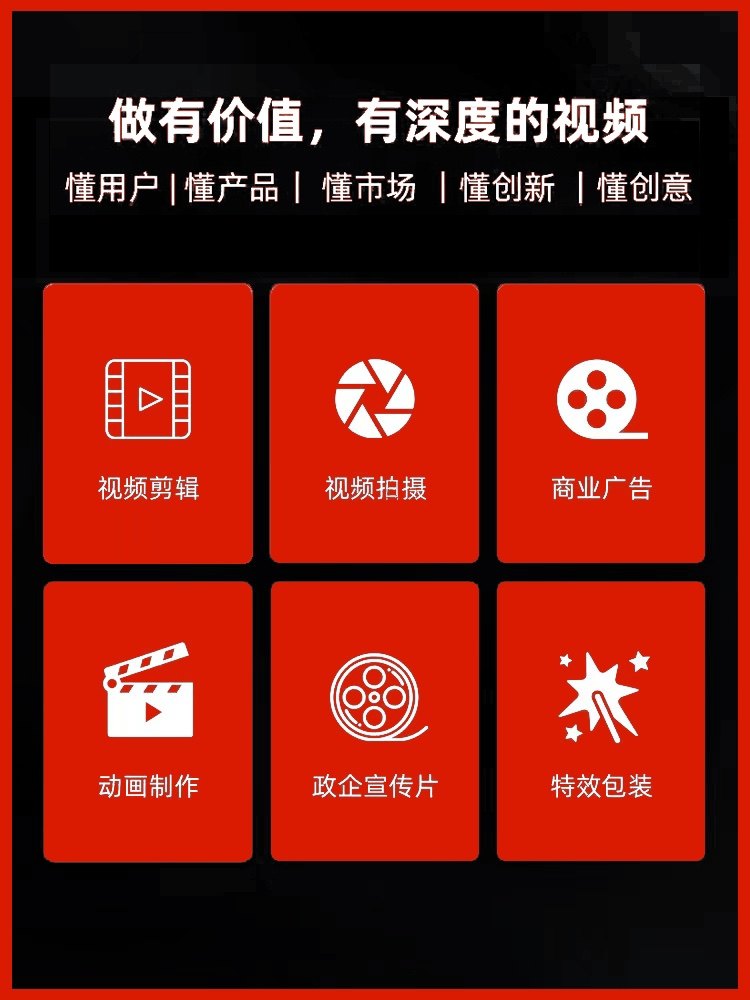 做有价值，有深度的视频

懂用户|懂产品| 懂市场 |懂创新 |懂创意

视频剪辑

视频拍摄

商业广告

动画制作

政企宣传片

特效包装