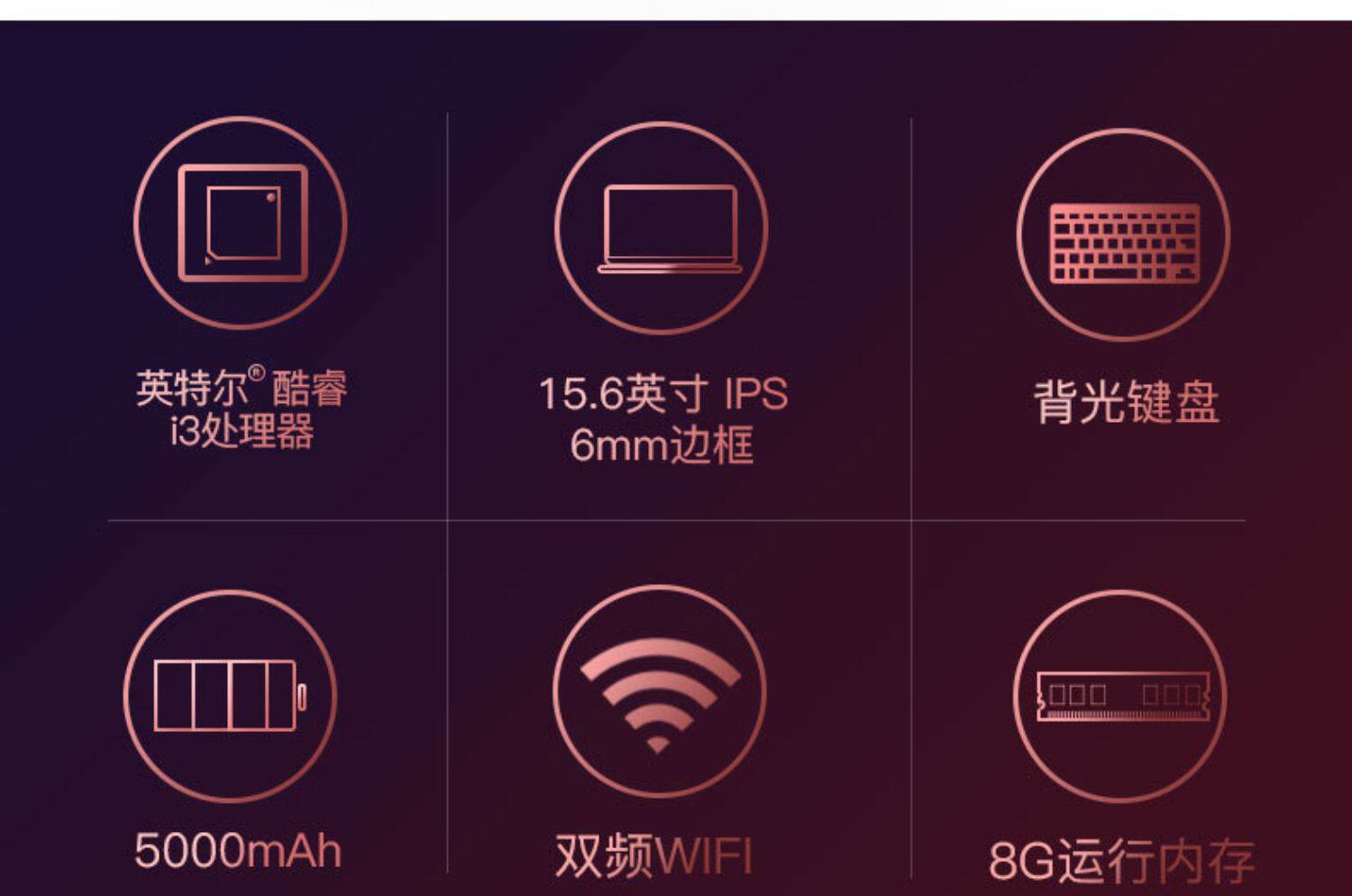 英特尔®酷睿
i3处理器

15.6英寸 IPS
6mm边框

背光键盘

5000mAh

双频WIFI

8G运行内存