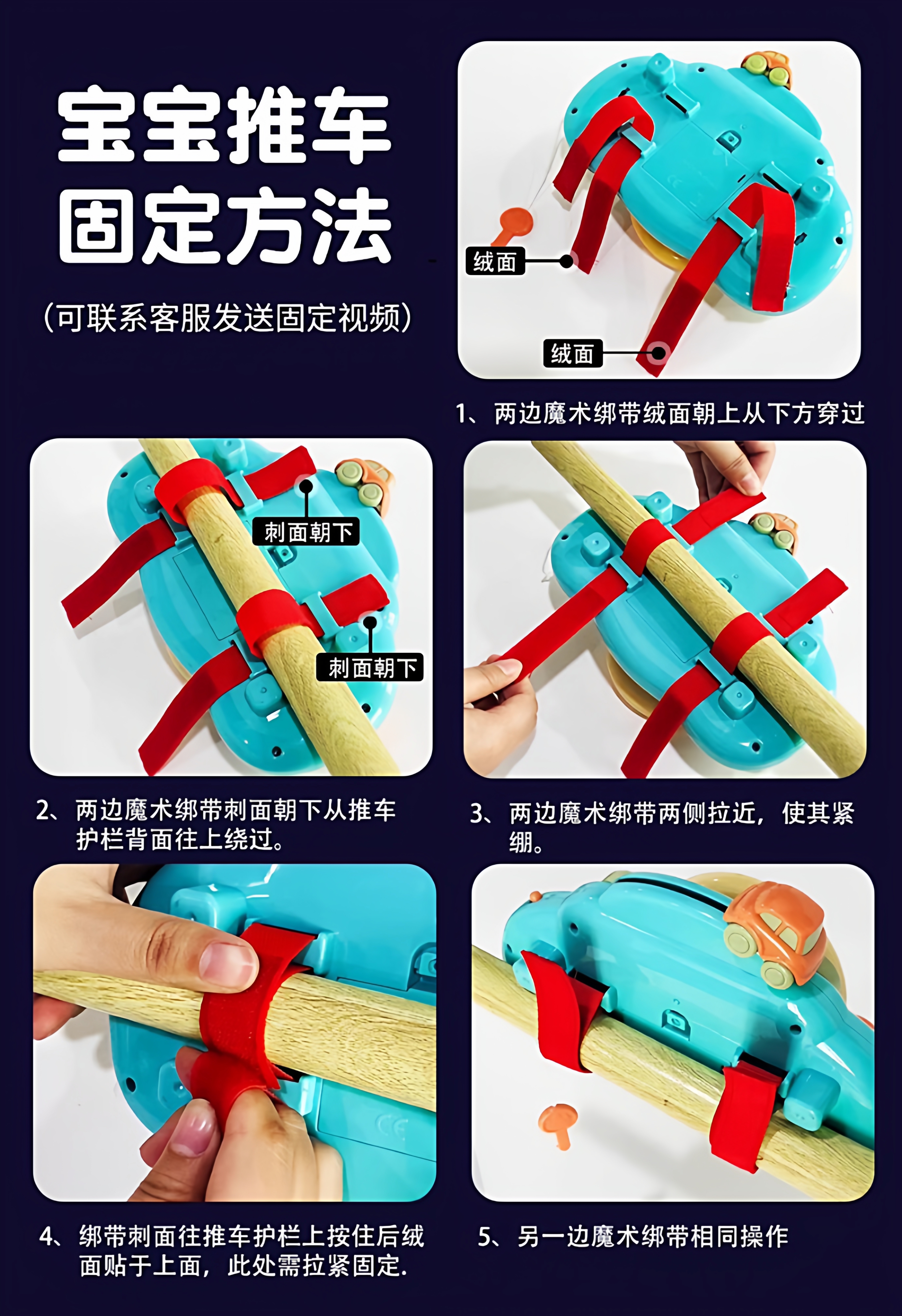 宝宝推车
固定方法

(可联系客服发送固定视频)

绒面

绒面

1、两边魔术绑带绒面朝上从下方穿过

刺面朝下

刺面朝下

2、两边魔术绑带刺面朝下从推车护栏背面往上绕过。

3、两边魔术绑带两侧拉近，使其紧绷。

4、绑带刺面往推车护栏上按住后绒面贴于上面，此处需拉紧固定.

5、另一边魔术绑带相同操作