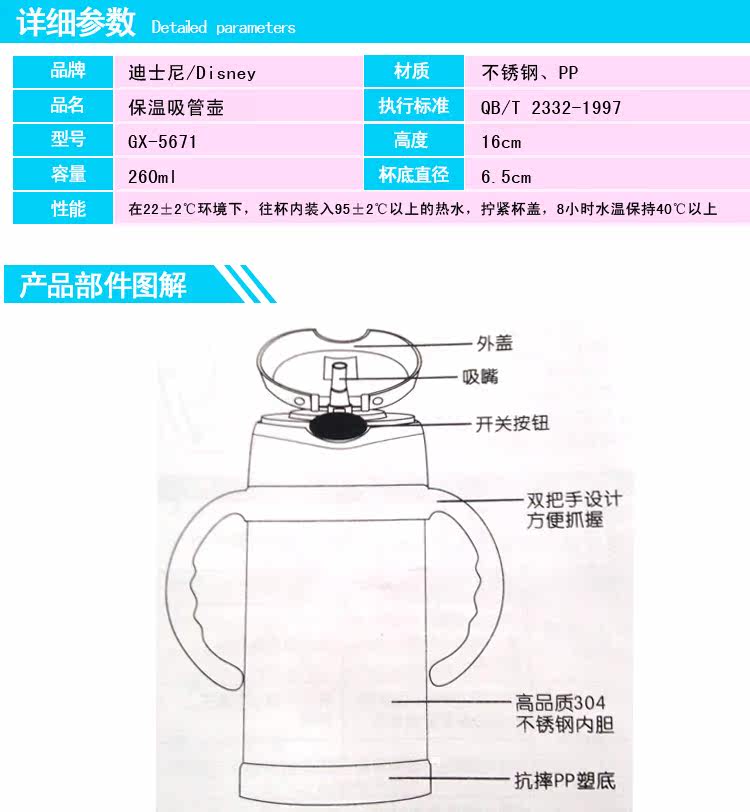 详细参数 Detailed parameters

| 品牌 | 迪士尼/Disney | 材质 | 不锈钢、PP |
|---|---|---|---|
| 品名 | 保温吸管壶 | 执行标准 | QB/T 2332-1997 |
| 型号 | GX-5671 | 高度 | 16cm |
| 容量 | 260ml | 杯底直径 | 6.5cm |
| 性能 | 在22±2℃环境下，往杯内装入95±2℃以上的热水，拧紧杯盖，8小时水温保持40℃以上 | | |

产品部件图解

外盖

吸嘴

开关按钮

双把手设计
方便抓握

高品质304
不锈钢内胆

抗摔PP塑底