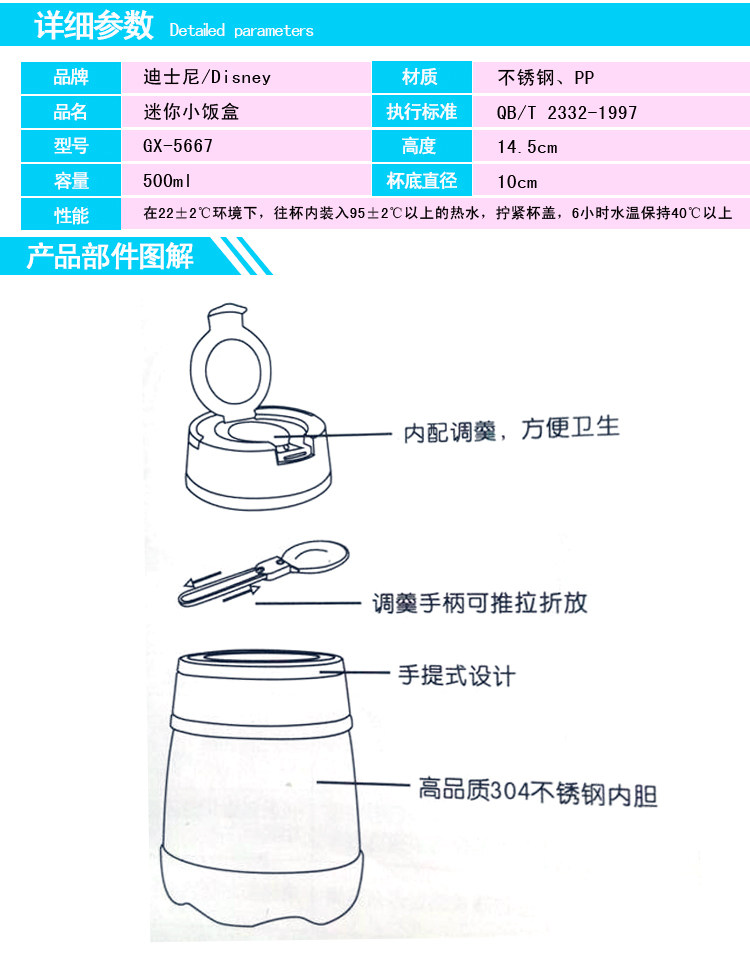 详细参数 Detailed parameters

| 品牌 | 迪士尼/Disney | 材质 | 不锈钢、PP |
|---|---|---|---|
| 品名 | 迷你小饭盒 | 执行标准 | QB/T 2332-1997 |
| 型号 | GX-5667 | 高度 | 14.5cm |
| 容量 | 500ml | 杯底直径 | 10cm |
| 性能 | 在22±2℃环境下，往杯内装入95±2℃以上的热水，拧紧杯盖，6小时水温保持40℃以上 | | |

产品部件图解

内配调羹，方便卫生

调羹手柄可推拉折放

手提式设计

高品质304不锈钢内胆