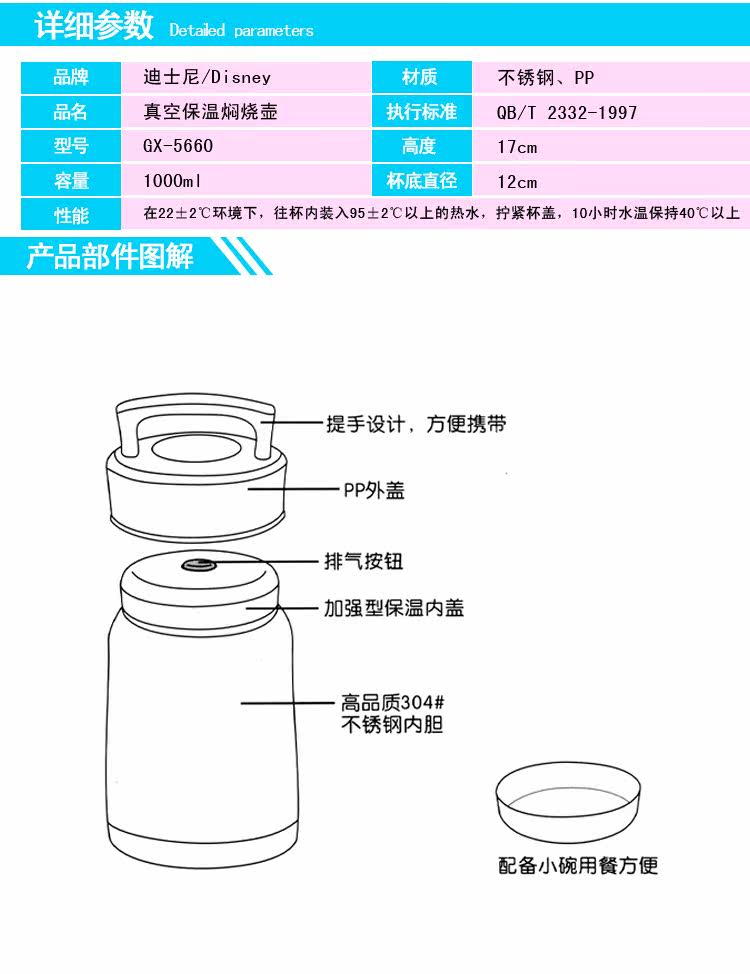 详细参数 Detailed parameters

| 品牌 | 迪士尼/Disney | 材质 | 不锈钢、PP |
|---|---|---|---|
| 品名 | 真空保温焖烧壶 | 执行标准 | QB/T 2332-1997 |
| 型号 | GX-5660 | 高度 | 17cm |
| 容量 | 1000ml | 杯底直径 | 12cm |
| 性能 | 在22±2℃环境下，往杯内装入95±2℃以上的热水，拧紧杯盖，10小时水温保持40℃以上 | | |

产品部件图解

提手设计，方便携带

PP外盖

排气按钮

加强型保温内盖

高品质304#
不锈钢内胆

配备小碗用餐方便