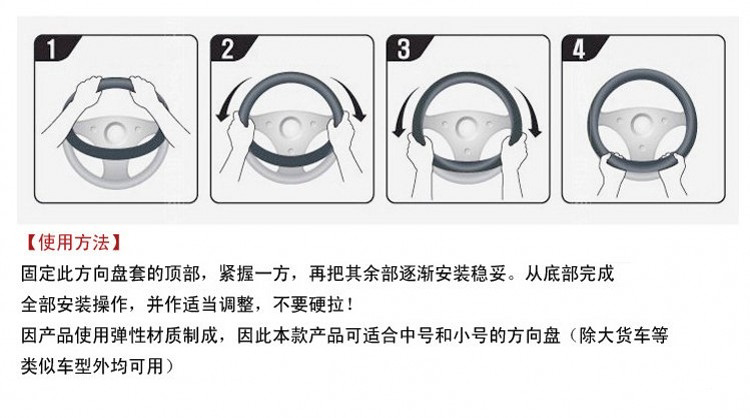 1

2

3

4

【使用方法】

固定此方向盘套的顶部，紧握一方，再把其余部逐渐安装稳妥。从底部完成全部安装操作，并作适当调整，不要硬拉！

因产品使用弹性材质制成，因此本款产品可适合中号和小号的方向盘（除大货车等类似车型外均可用）