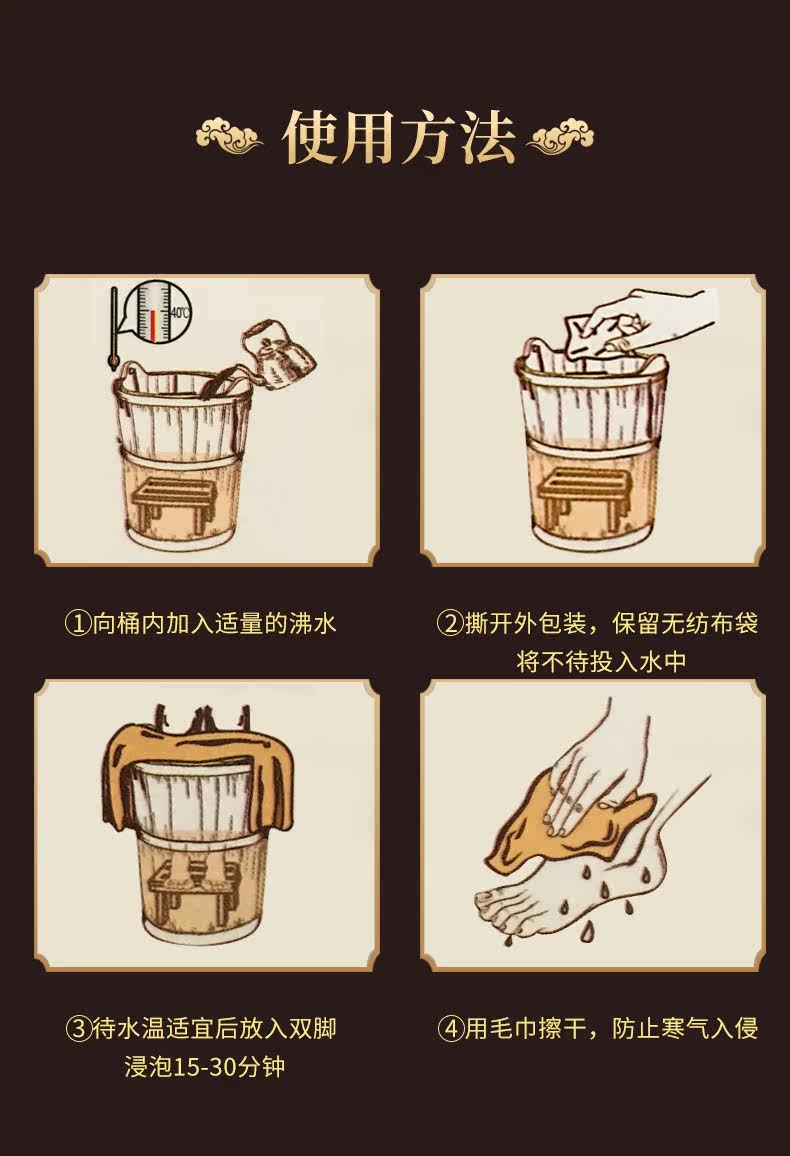 使用方法

40℃

①向桶内加入适量的沸水

②撕开外包装，保留无纺布袋将不待投入水中

③待水温适宜后放入双脚浸泡15-30分钟

④用毛巾擦干，防止寒气入侵