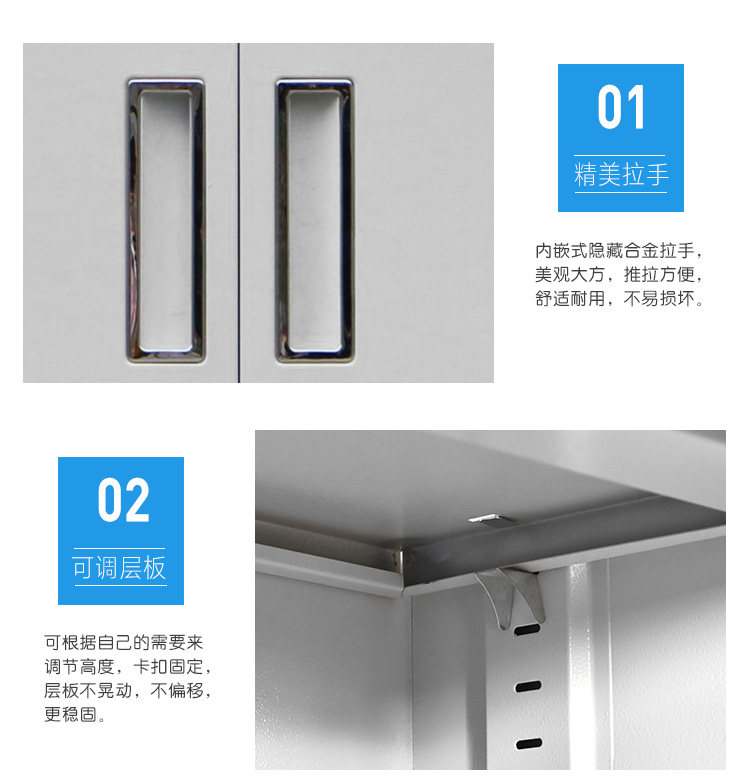 01

精美拉手

内嵌式隐藏合金拉手，美观大方，推拉方便，舒适耐用，不易损坏。

02

可调层板

可根据自己的需要来调节高度，卡扣固定，层板不晃动，不偏移，更稳固。