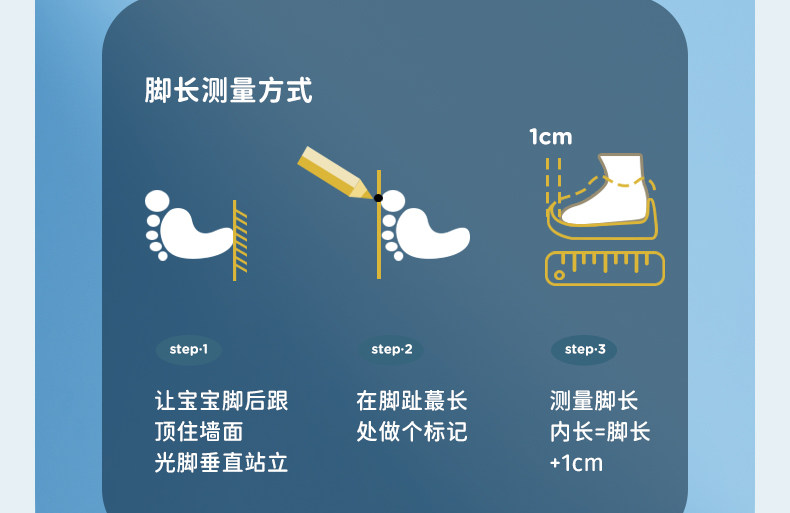 脚长测量方式

1cm

step·1

让宝宝脚后跟
顶住墙面
光脚垂直站立

step·2

在脚趾蕞长
处做个标记

step·3

测量脚长
内长=脚长
+1cm