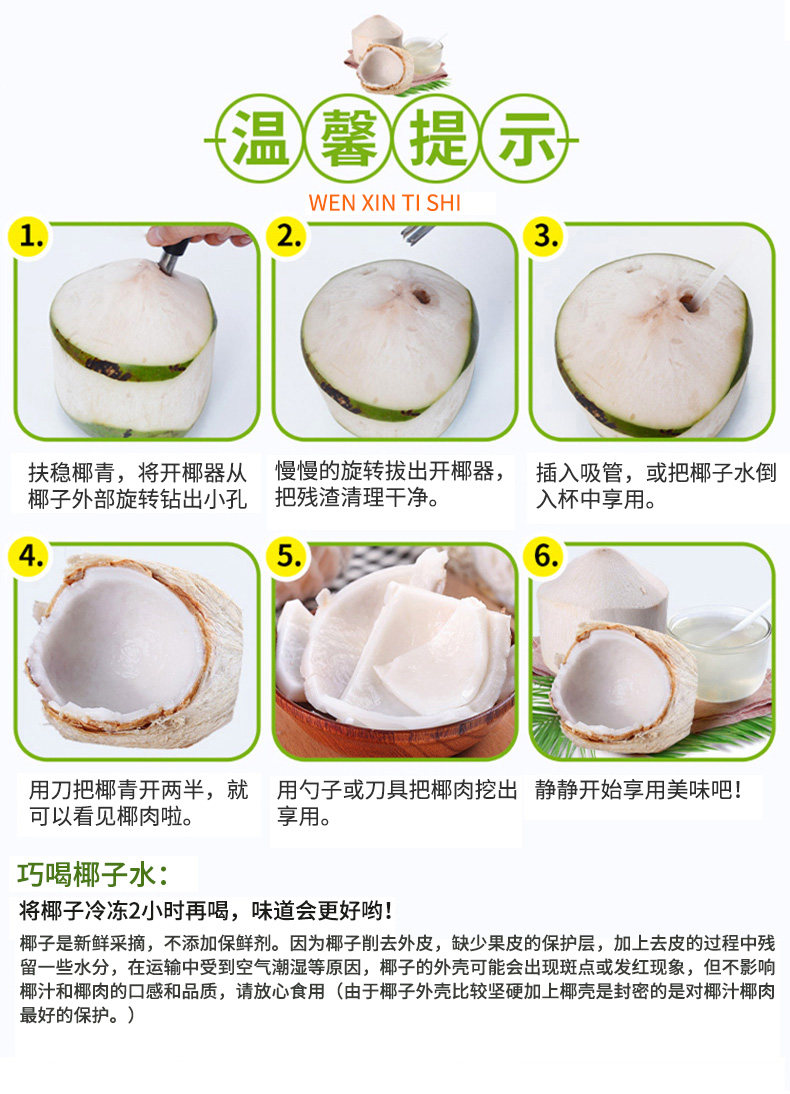 温馨提示
WEN XIN TI SHI

1.
扶稳椰青，将开椰器从椰子外部旋转钻出小孔

2.
慢慢的旋转拔出开椰器，把残渣清理干净。

3.
插入吸管，或把椰子水倒入杯中享用。

4.
用刀把椰青开两半，就可以看见椰肉啦。

5.
用勺子或刀具把椰肉挖出享用。

6.
静静开始享用美味吧！

巧喝椰子水：
将椰子冷冻2小时再喝，味道会更好哟！
椰子是新鲜采摘，不添加保鲜剂。因为椰子削去外皮，缺少果皮的保护层，加上去皮的过程中残留一些水分，在运输中受到空气潮湿等原因，椰子的外壳可能会出现斑点或发红现象，但不影响椰汁和椰肉的口感和品质，请放心食用（由于椰子外壳比较坚硬加上椰壳是封密的是对椰汁椰肉最好的保护。）