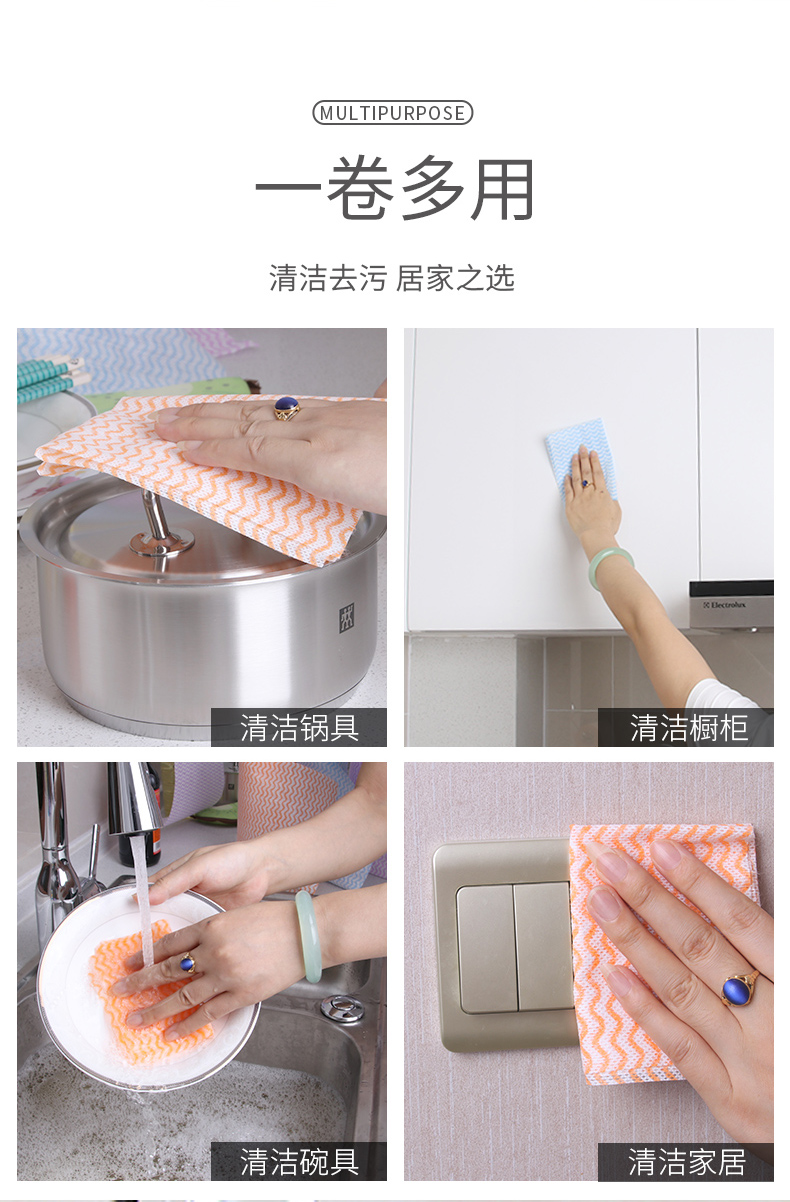 MULTIPURPOSE

一卷多用

清洁去污 居家之选

清洁锅具

Electrolux

清洁橱柜

清洁碗具

清洁家居