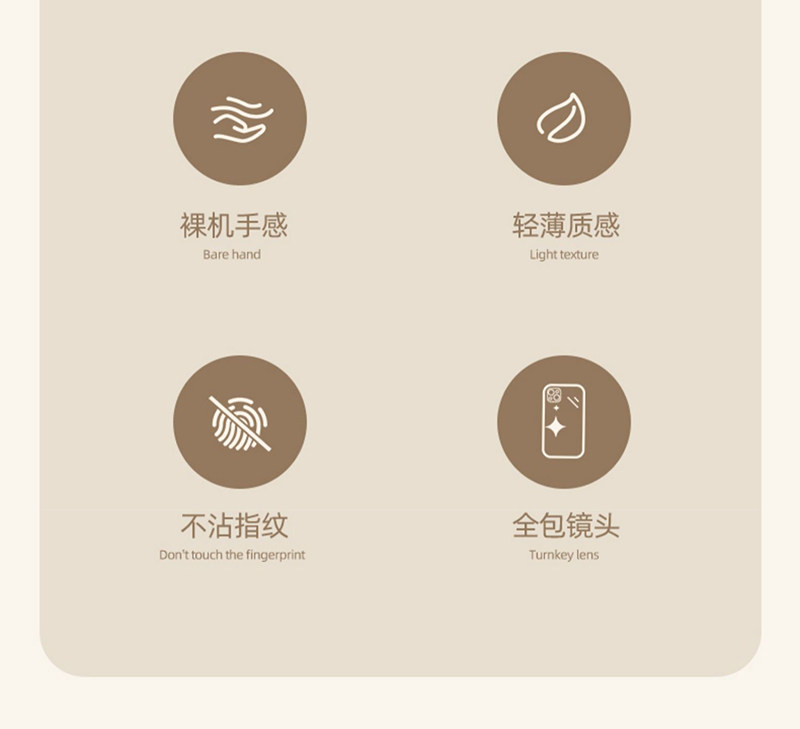 裸机手感
Bare hand

轻薄质感
Light texture

不沾指纹
Don't touch the fingerprint

全包镜头
Turnkey lens