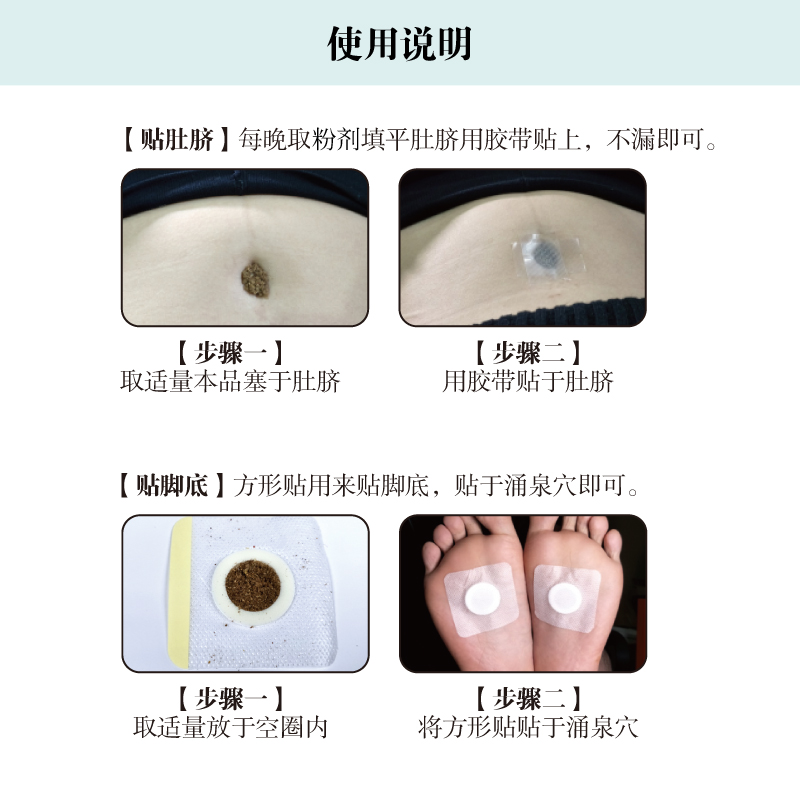 使用说明

【贴肚脐】每晚取粉剂填平肚脐用胶带贴上，不漏即可。

【步骤一】
取适量本品塞于肚脐

【步骤二】
用胶带贴于肚脐

【贴脚底】方形贴用来贴脚底，贴于涌泉穴即可。

【步骤一】
取适量放于空圈内

【步骤二】
将方形贴贴于涌泉穴