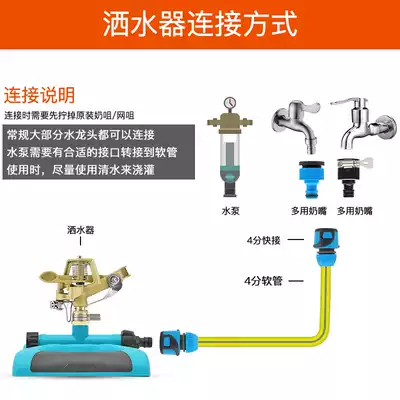 洒水器连接方式

连接说明

连接时需要先拧掉原装奶咀/网咀

常规大部分水龙头都可以连接
水泵需要有合适的接口转接到软管
使用时，尽量使用清水来浇灌

水泵

多用奶嘴

多用奶嘴

洒水器

4分快接

4分软管