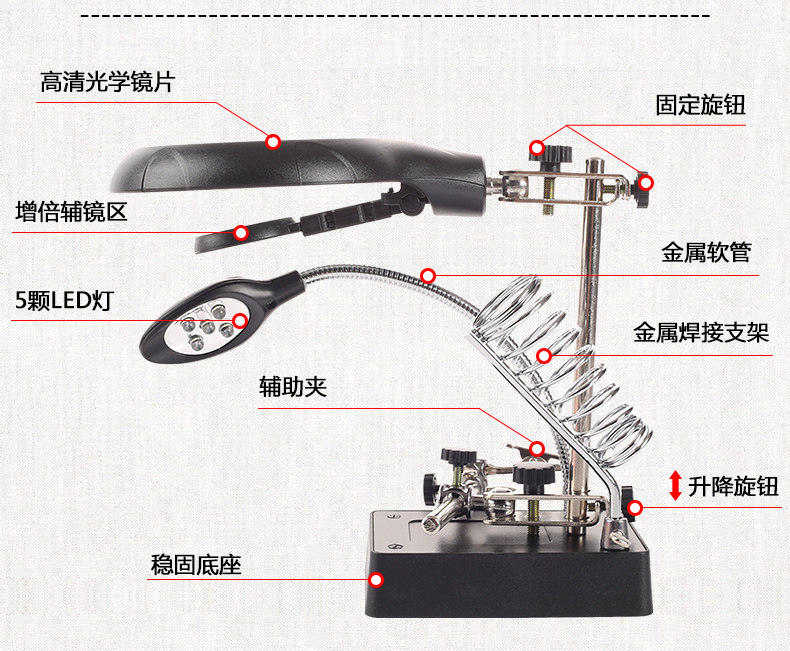 高清光学镜片

固定旋钮

增倍辅镜区

金属软管

5颗LED灯

金属焊接支架

辅助夹

升降旋钮

稳固底座