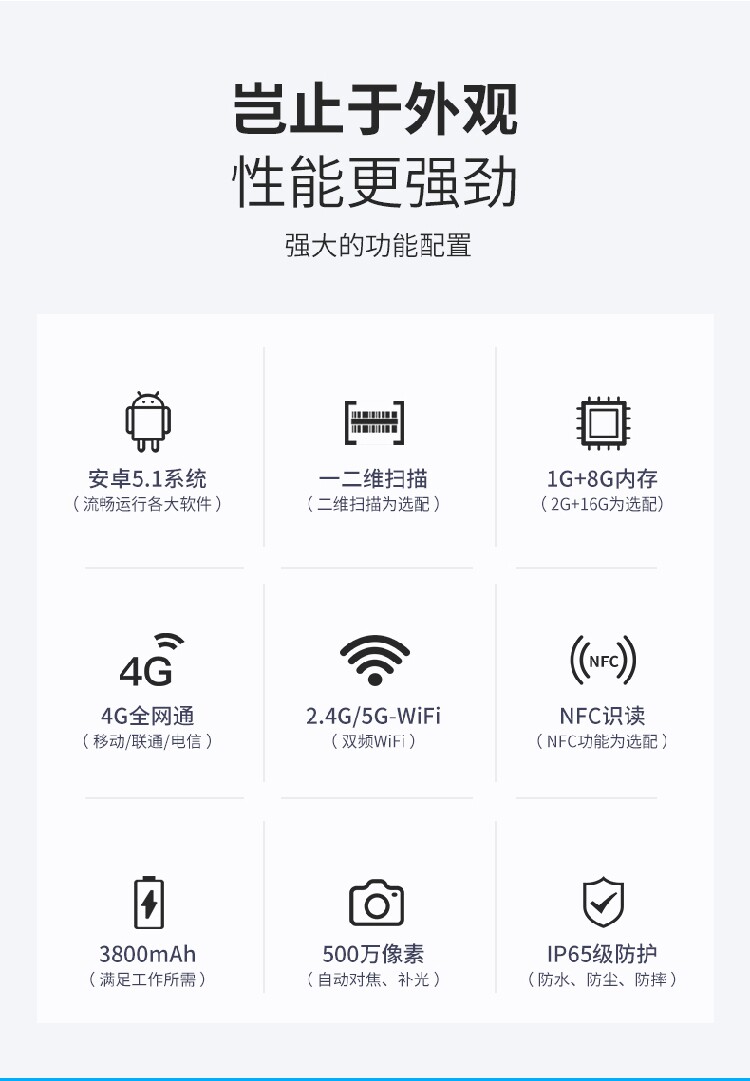 岂止于外观
性能更强劲

强大的功能配置

安卓5.1系统
（流畅运行各大软件）

一二维扫描
（二维扫描为选配）

1G+8G内存
（2G+16G为选配）

4G

4G全网通
（移动/联通/电信）

2.4G/5G-WiFi
（双频WiFi）

NFC

NFC识读
（NFC功能为选配）

3800mAh
（满足工作所需）

500万像素
（自动对焦、补光）

IP65级防护
（防水、防尘、防摔）