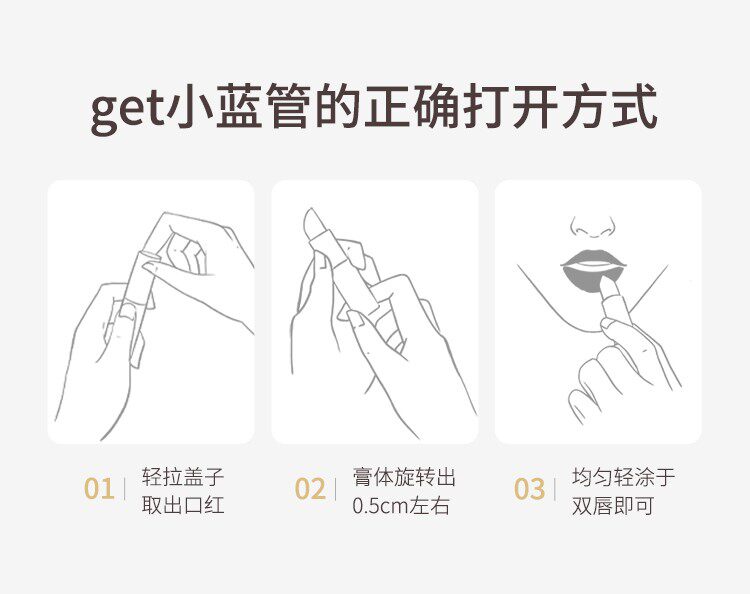 get小蓝管的正确打开方式

01 | 轻拉盖子
取出口红

02 | 膏体旋转出
0.5cm左右

03 | 均匀轻涂于
双唇即可