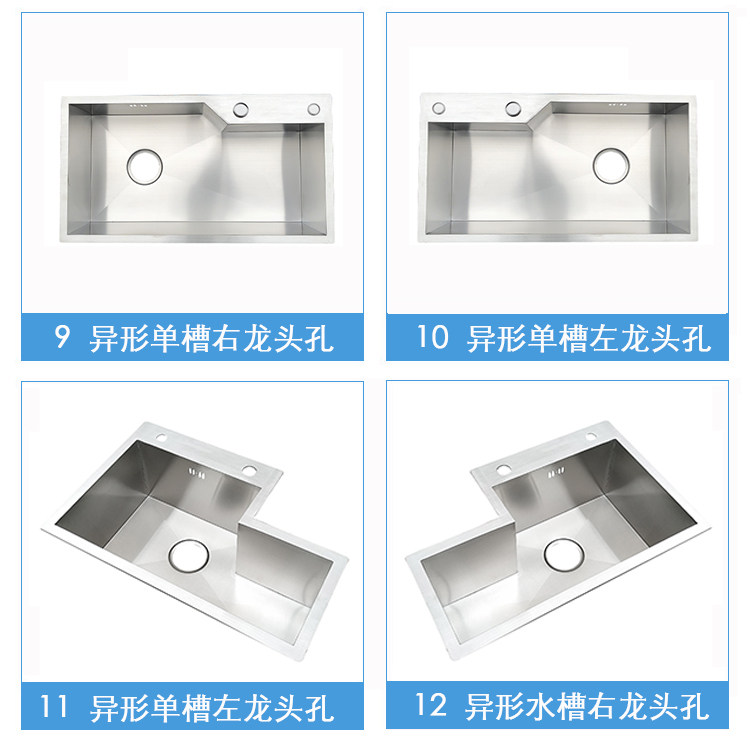 9 异形单槽右龙头孔

10 异形单槽左龙头孔

11 异形单槽左龙头孔

12 异形水槽右龙头孔