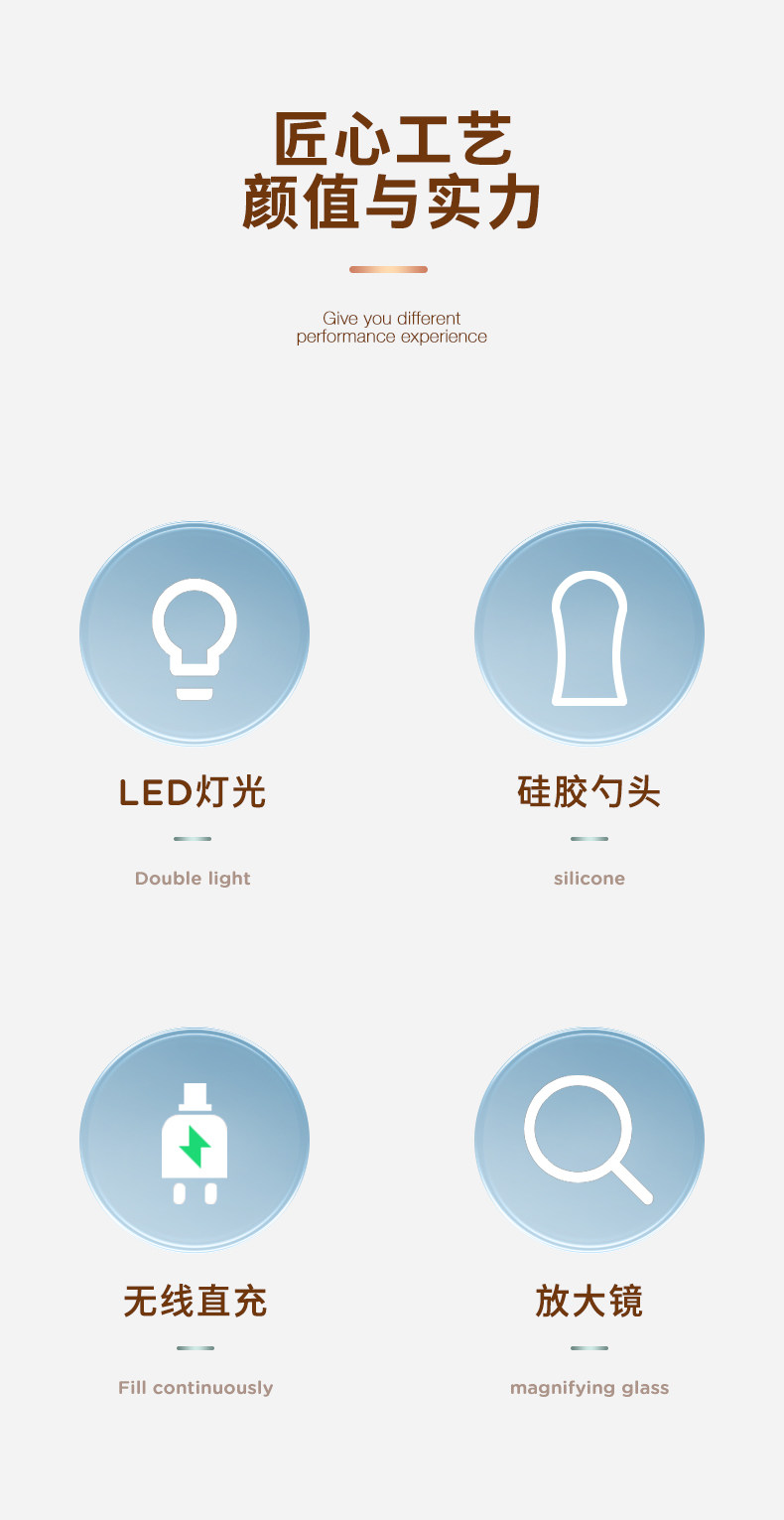 匠心工艺
颜值与实力

Give you different
performance experience

LED灯光

Double light

硅胶勺头

silicone

无线直充

Fill continuously

放大镜

magnifying glass