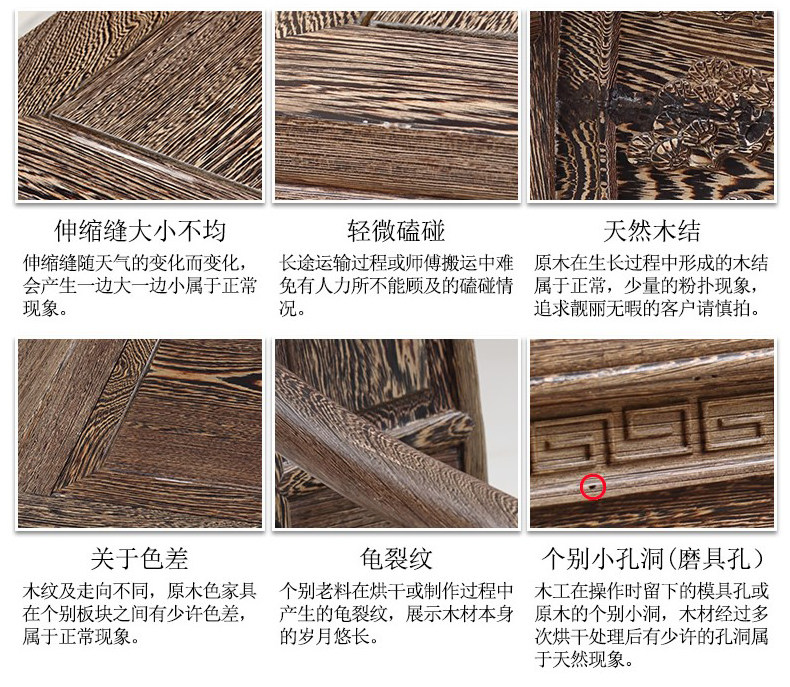 伸缩缝大小不均
伸缩缝随天气的变化而变化，会产生一边大一边小属于正常现象。

轻微磕碰
长途运输过程或师傅搬运中难免有人力所不能顾及的磕碰情况。

天然木结
原木在生长过程中形成的木结属于正常，少量的粉扑现象，追求靓丽无暇的客户请慎拍。

关于色差
木纹及走向不同，原木色家具在个别板块之间有少许色差，属于正常现象。

龟裂纹
个别老料在烘干或制作过程中产生的龟裂纹，展示木材本身的岁月悠长。

个别小孔洞（磨具孔）
木工在操作时留下的模具孔或原木的个别小洞，木材经过多次烘干处理后有少许的孔洞属于天然现象。