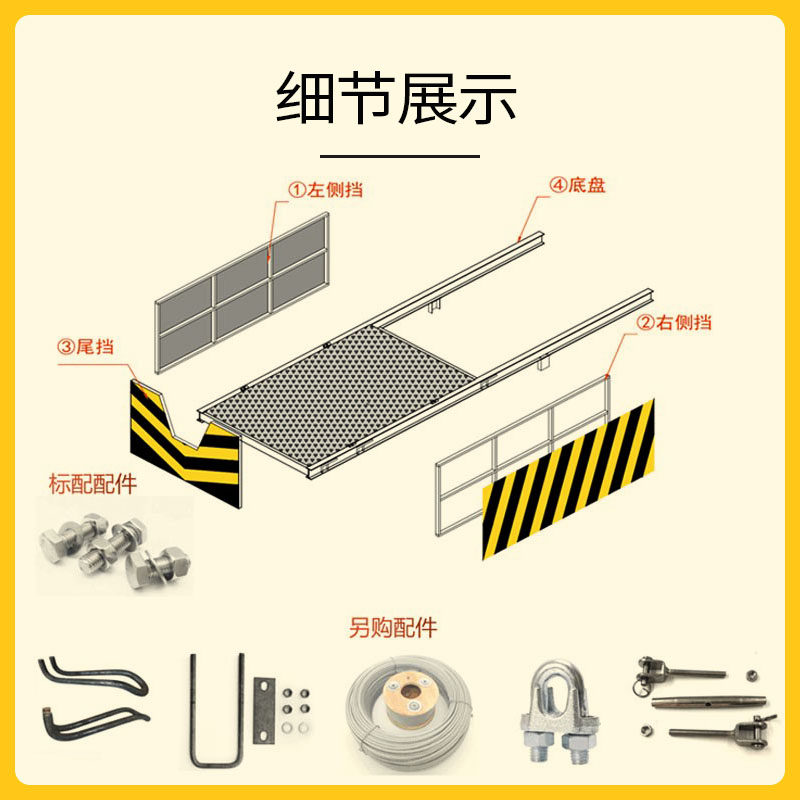 细节展示

①左侧挡

④底盘

②右侧挡

③尾挡

标配配件

另购配件