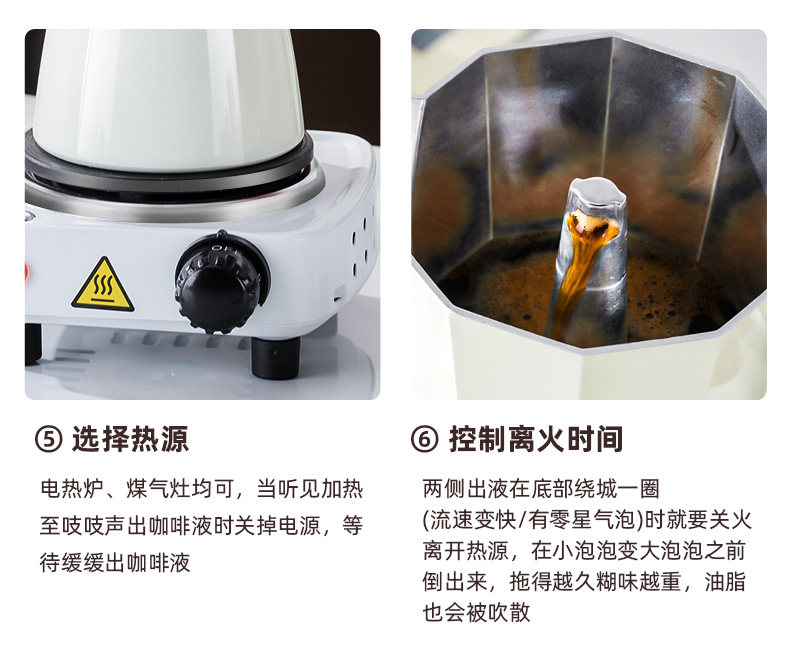 ⑤ 选择热源

电热炉、煤气灶均可，当听见加热至吱吱声出咖啡液时关掉电源，等待缓缓出咖啡液

⑥ 控制离火时间

两侧出液在底部绕城一圈(流速变快/有零星气泡)时就要关火离开热源，在小泡泡变大泡泡之前倒出来，拖得越久糊味越重，油脂也会被吹散