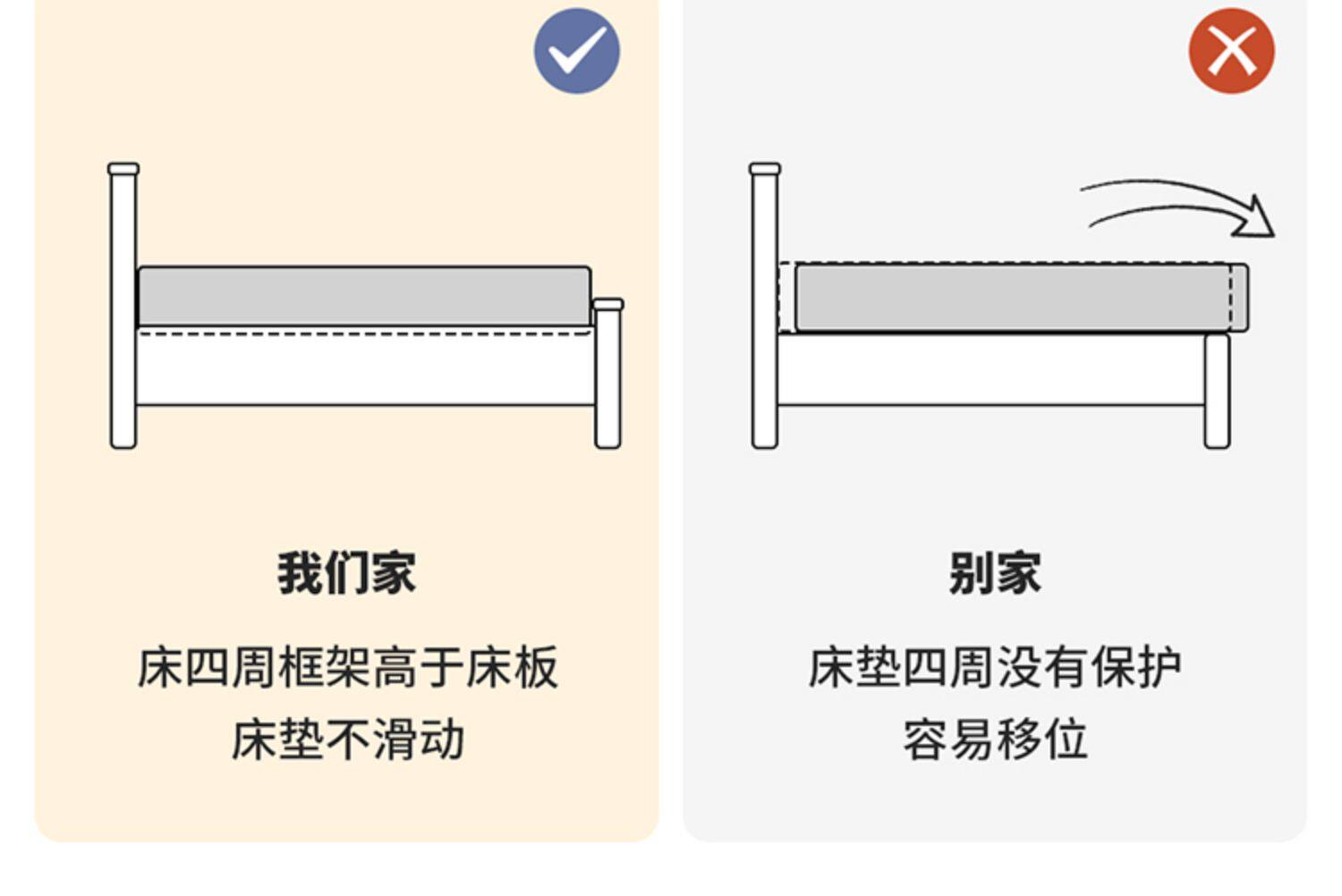 我们家

床四周框架高于床板
床垫不滑动

别家

床垫四周没有保护
容易移位