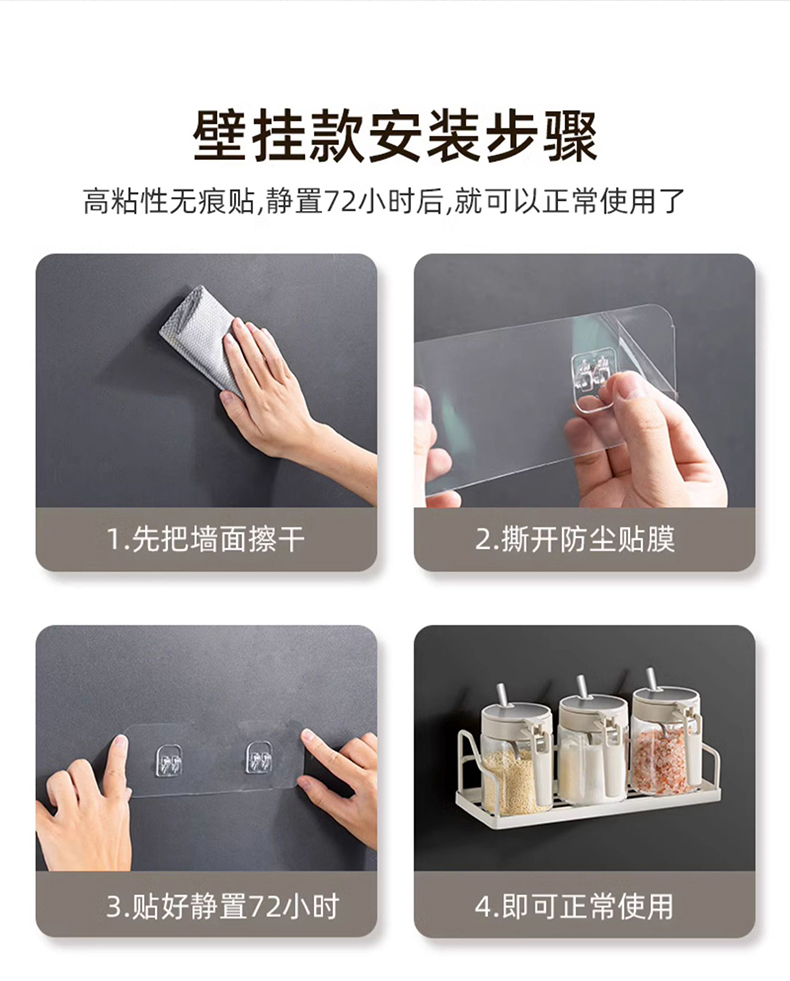 壁挂款安装步骤

高粘性无痕贴,静置72小时后,就可以正常使用了

1.先把墙面擦干

2.撕开防尘贴膜

3.贴好静置72小时

4.即可正常使用