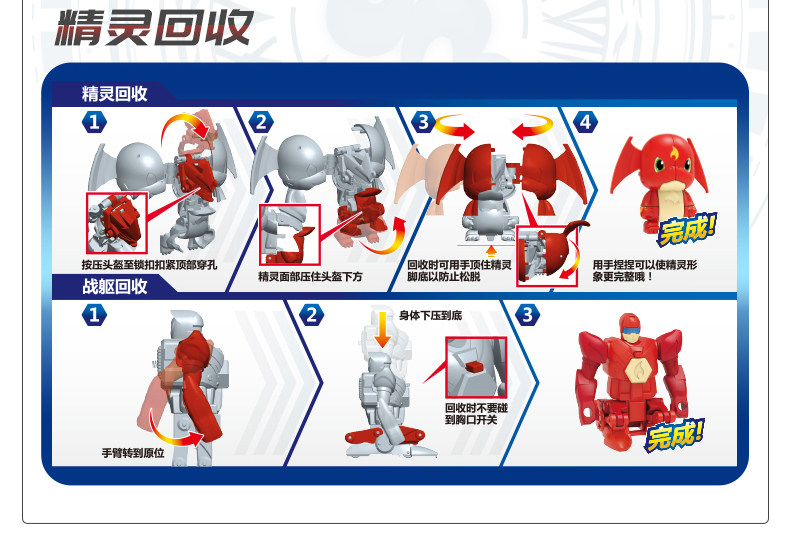 精灵回收

精灵回收

1
按压头盔至锁扣扣紧顶部穿孔

2
精灵面部压住头盔下方

3
回收时可用手顶住精灵脚底以防止松脱

4
完成!
用手捏捏可以使精灵形象更完整哦!

战躯回收

1
手臂转到原位

2
身体下压到底
回收时不要碰到胸口开关

3
完成!