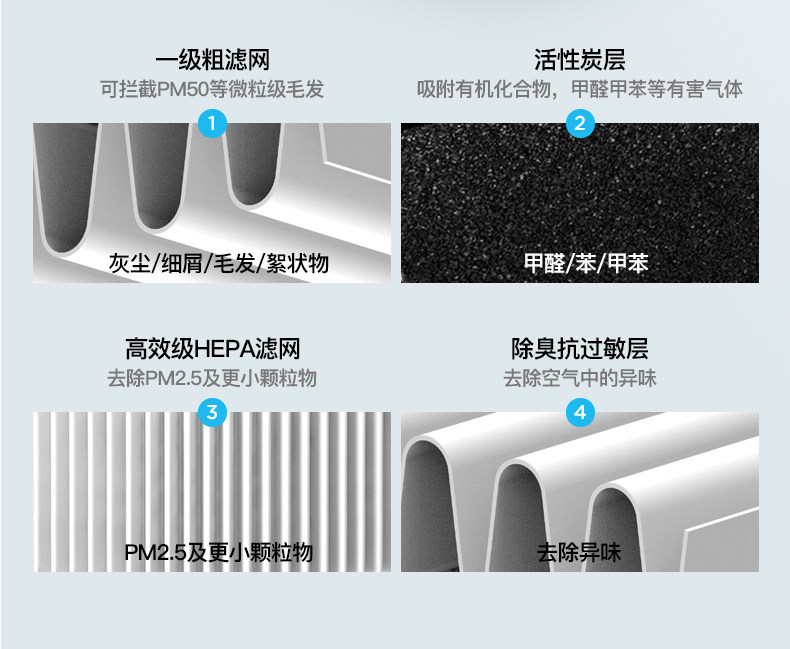 一级粗滤网
可拦截PM50等微粒级毛发
1
灰尘/细屑/毛发/絮状物

活性炭层
吸附有机化合物，甲醛甲苯等有害气体
2
甲醛/苯/甲苯

高效级HEPA滤网
去除PM2.5及更小颗粒物
3
PM2.5及更小颗粒物

除臭抗过敏层
去除空气中的异味
4
去除异味