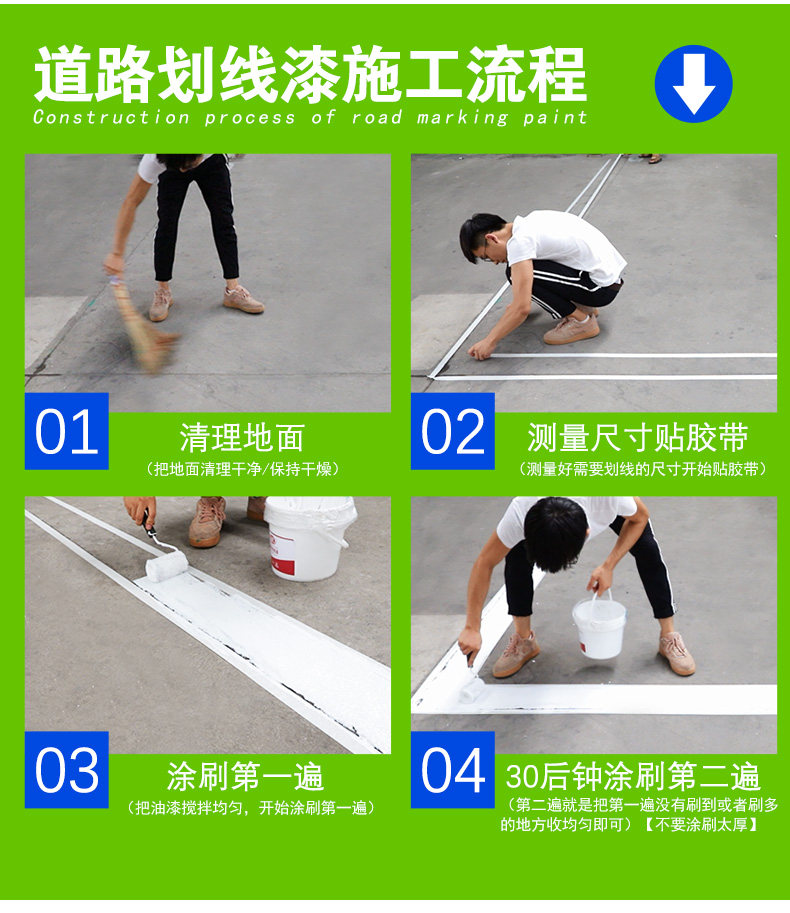 道路划线漆施工流程

Construction process of road marking paint

01 清理地面
（把地面清理干净/保持干燥）

02 测量尺寸贴胶带
（测量好需要划线的尺寸开始贴胶带）

03 涂刷第一遍
（把油漆搅拌均匀，开始涂刷第一遍）

04 30后钟涂刷第二遍
（第二遍就是把第一遍没有刷到或者刷多的地方收均匀即可）【不要涂刷太厚】