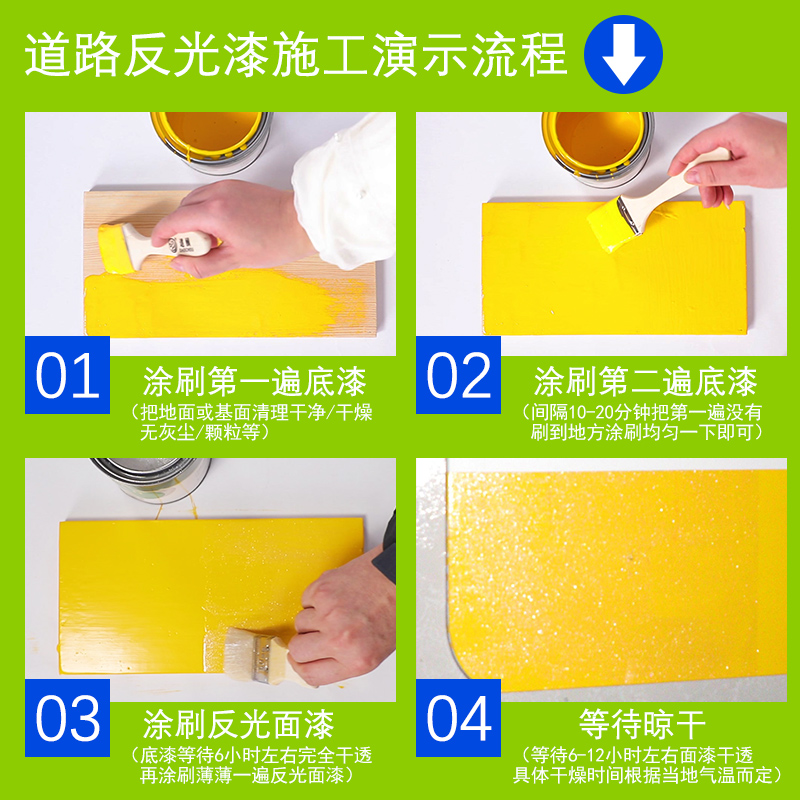 道路反光漆施工演示流程

01
涂刷第一遍底漆
（把地面或基面清理干净/干燥无灰尘/颗粒等）

02
涂刷第二遍底漆
（间隔10-20分钟把第一遍没有刷到地方涂刷均匀一下即可）

03
涂刷反光面漆
（底漆等待6小时左右完全干透再涂刷薄薄一遍反光面漆）

04
等待晾干
（等待6-12小时左右面漆干透具体干燥时间根据当地气温而定）