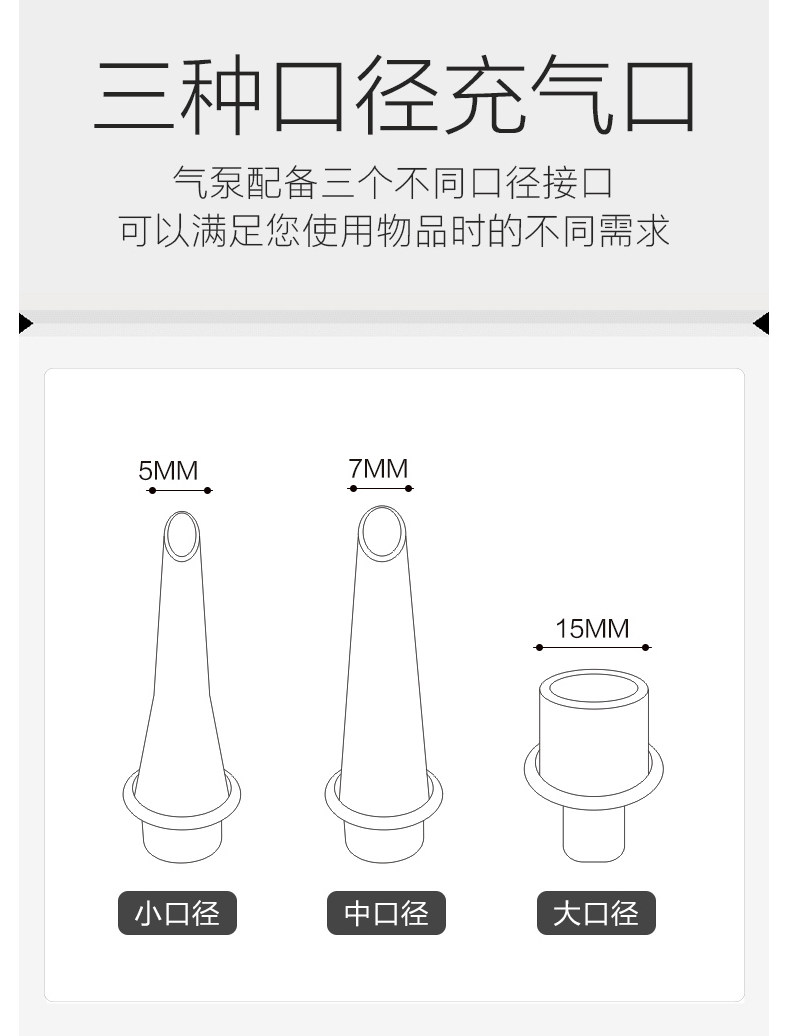 三种口径充气口

气泵配备三个不同口径接口
可以满足您使用物品时的不同需求

5MM

7MM

15MM

小口径

中口径

大口径