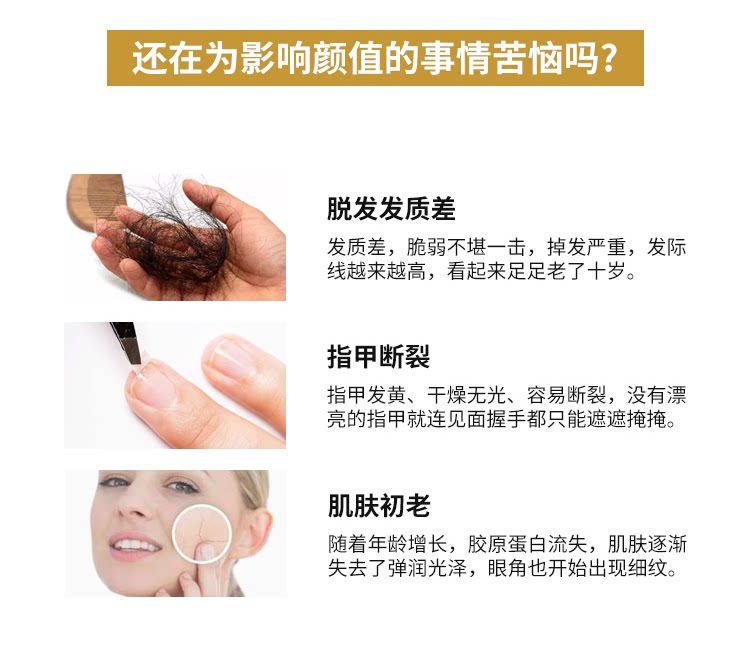 还在为影响颜值的事情苦恼吗?

脱发发质差

发质差，脆弱不堪一击，掉发严重，发际线越来越高，看起来足足老了十岁。

指甲断裂

指甲发黄、干燥无光、容易断裂，没有漂亮的指甲就连见面握手都只能遮遮掩掩。

肌肤初老

随着年龄增长，胶原蛋白流失，肌肤逐渐失去了弹润光泽，眼角也开始出现细纹。