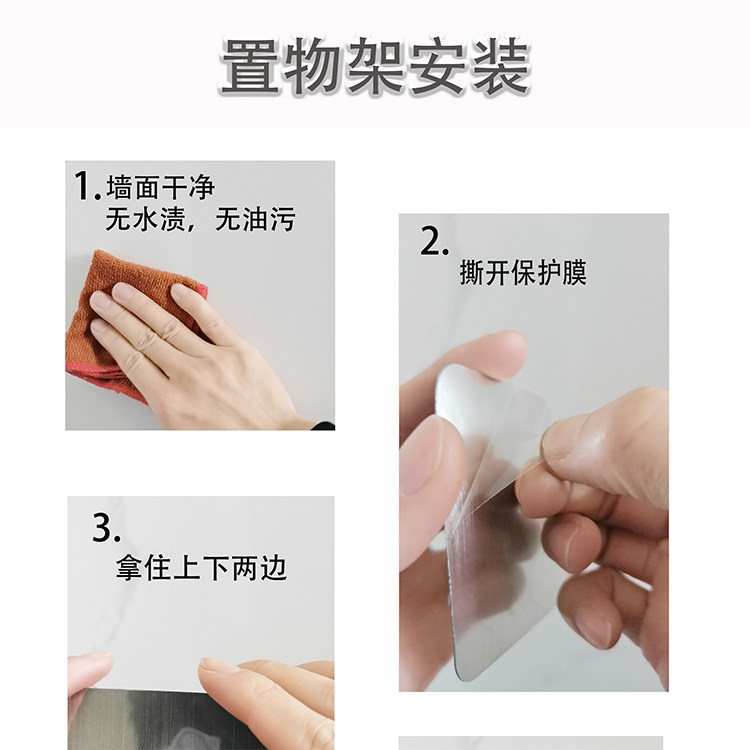 置物架安装

1. 墙面干净
无水渍，无油污

2.
撕开保护膜

3.
拿住上下两边