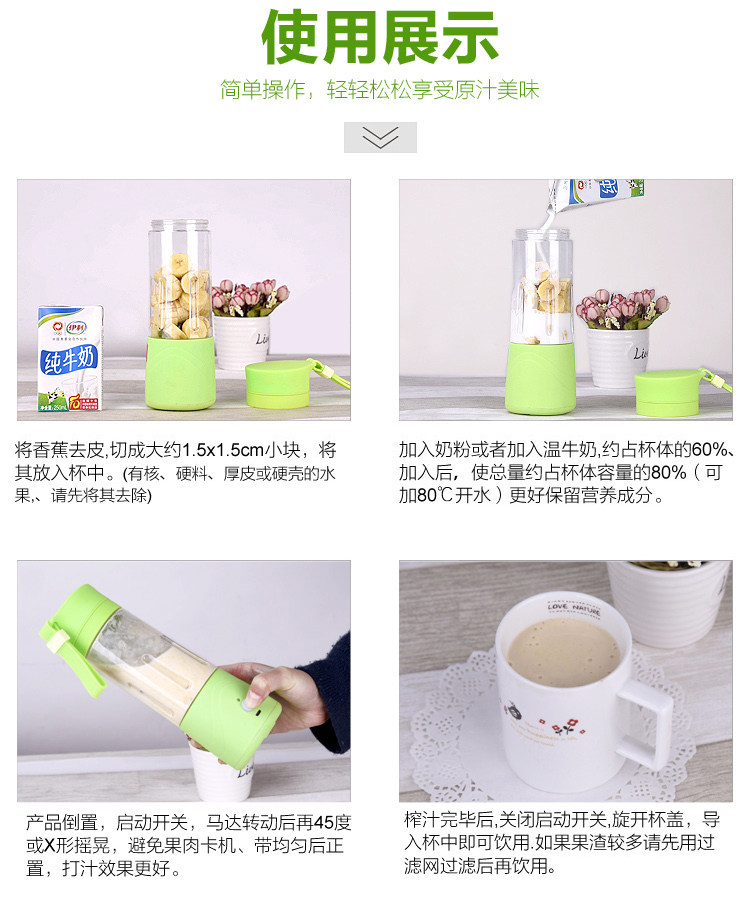 使用展示

简单操作，轻轻松松享受原汁美味

伊利

纯牛奶

将香蕉去皮,切成大约1.5x1.5cm小块，将其放入杯中。(有核、硬料、厚皮或硬壳的水果,、请先将其去除)

加入奶粉或者加入温牛奶,约占杯体的60%、加入后，使总量约占杯体容量的80%（可加80℃开水）更好保留营养成分。

产品倒置，启动开关，马达转动后再45度或X形摇晃，避免果肉卡机、带均匀后正置，打汁效果更好。

LOVE NATURE

榨汁完毕后,关闭启动开关,旋开杯盖，导入杯中即可饮用.如果果渣较多请先用过滤网过滤后再饮用。