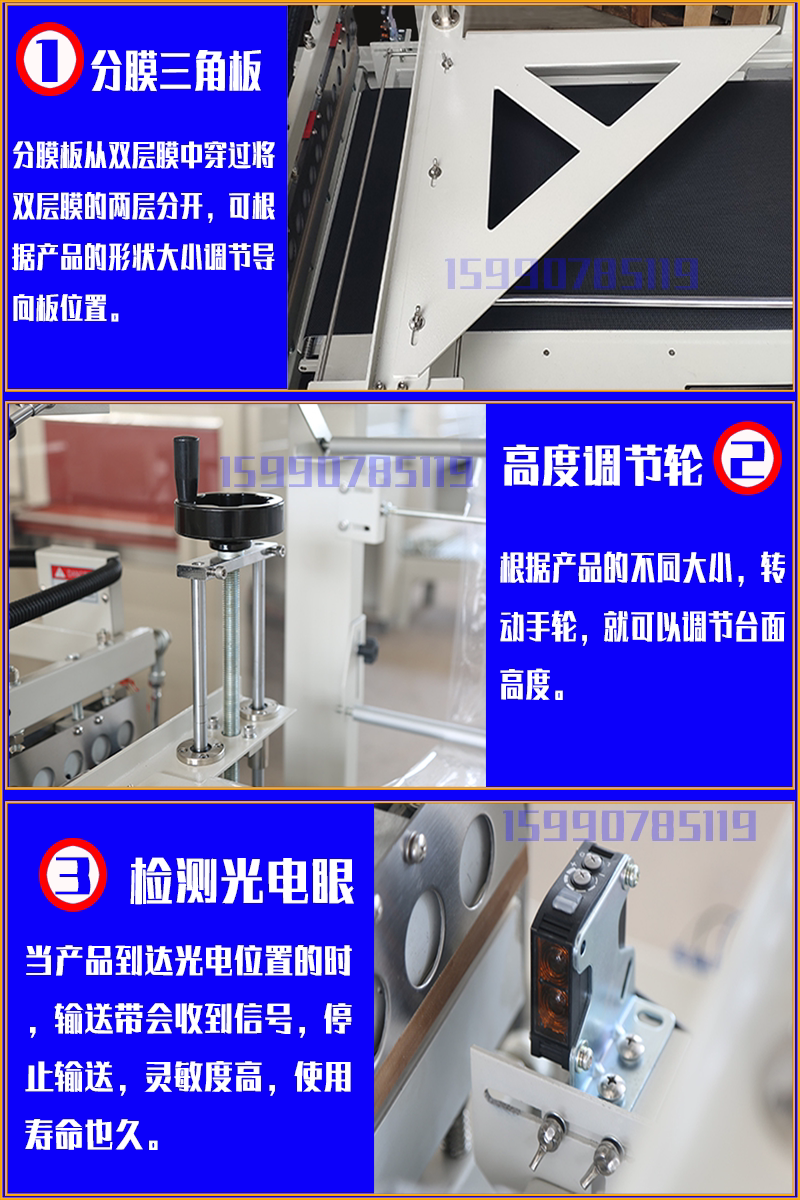 1 分膜三角板

分膜板从双层膜中穿过将双层膜的两层分开，可根据产品的形状大小调节导向板位置。

15990785119

15990785119

高度调节轮 2

根据产品的不同大小，转动手轮，就可以调节台面高度。

15990785119

3 检测光电眼

当产品到达光电位置的时，输送带会收到信号，停止输送，灵敏度高，使用寿命也久。