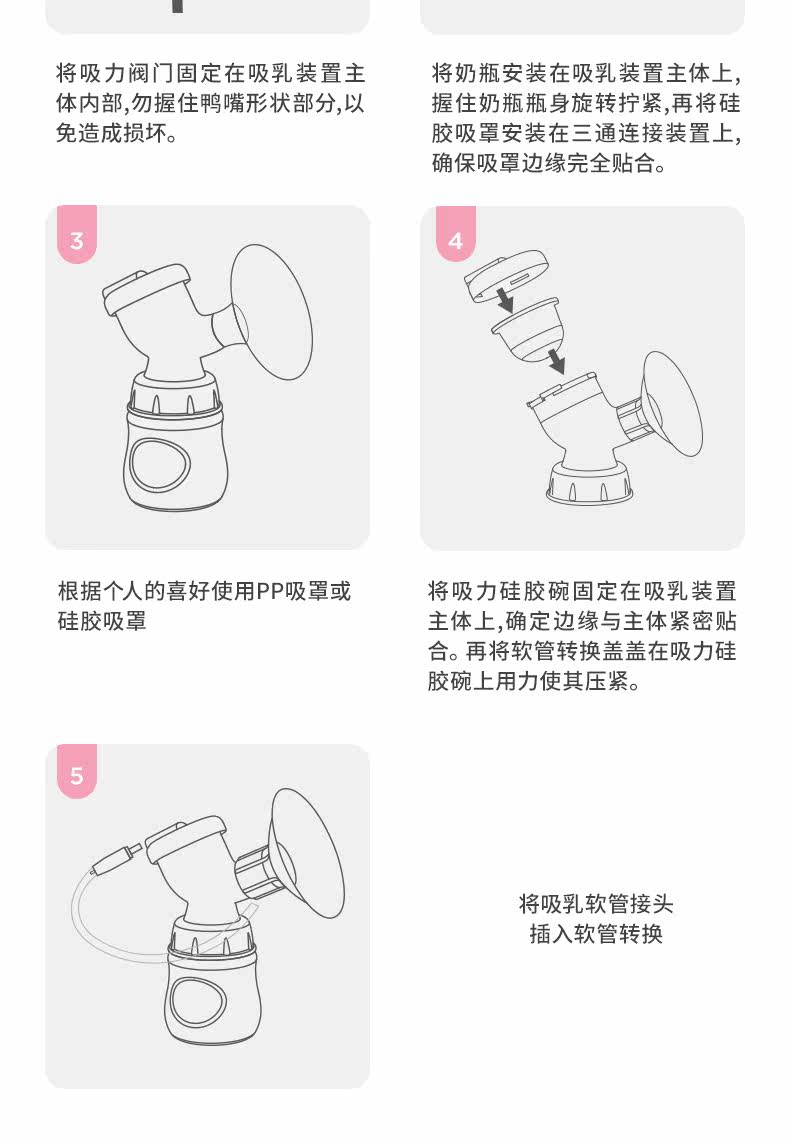 将吸力阀门固定在吸乳装置主体内部,勿握住鸭嘴形状部分,以免造成损坏。

将奶瓶安装在吸乳装置主体上,握住奶瓶瓶身旋转拧紧,再将硅胶吸罩安装在三通连接装置上,确保吸罩边缘完全贴合。

3

4

根据个人的喜好使用PP吸罩或硅胶吸罩

将吸力硅胶碗固定在吸乳装置主体上,确定边缘与主体紧密贴合。再将软管转换盖盖在吸力硅胶碗上用力使其压紧。

5

将吸乳软管接头插入软管转换